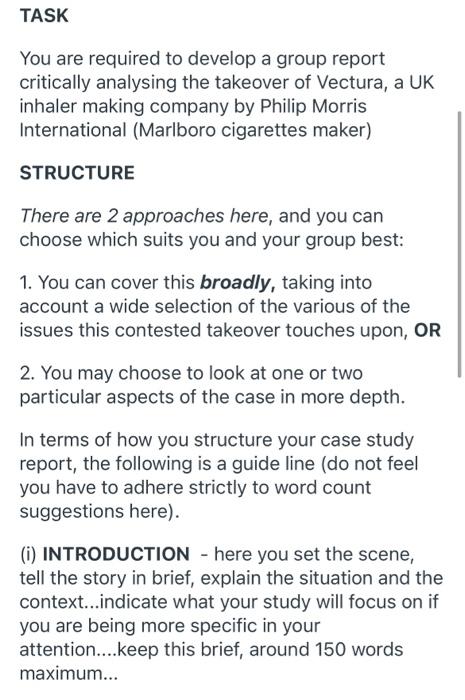 TASK

You are required to develop a group report critically analysing the takeover of Vectura, a UK inhaler making company by Philip Morris International (Marlboro cigarettes maker)

STRUCTURE

There are 2 approaches here, and you can choose which suits you and your group best:

1. You can cover this broadly, taking into account a wide selection of the various of the issues this contested takeover touches upon, OR

2. You may choose to look at one or two particular aspects of the case in more depth.

In terms of how you structure your case study report, the following is a guide line (do not feel you have to adhere strictly to word count suggestions here).

(i) INTRODUCTION - here you set the scene, tell the story in brief, explain the situation and the context...indicate what your study will focus on if you are being more specific in your attention....keep this brief, around 150 words maximum...