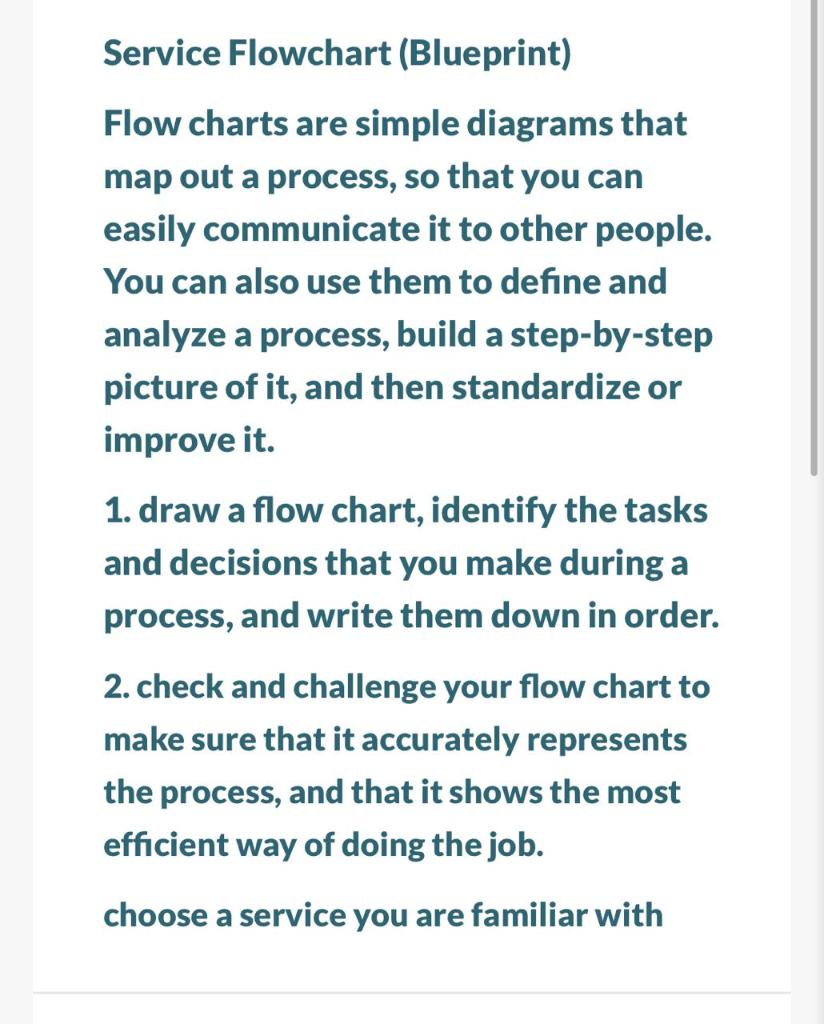 Service Flowchart (Blueprint)

Flow charts are simple diagrams that map out a process, so that you can easily communicate it to other people. You can also use them to define and analyze a process, build a step-by-step picture of it, and then standardize or improve it.

1. draw a flow chart, identify the tasks and decisions that you make during a process, and write them down in order.

2. check and challenge your flow chart to make sure that it accurately represents the process, and that it shows the most efficient way of doing the job.

choose a service you are familiar with