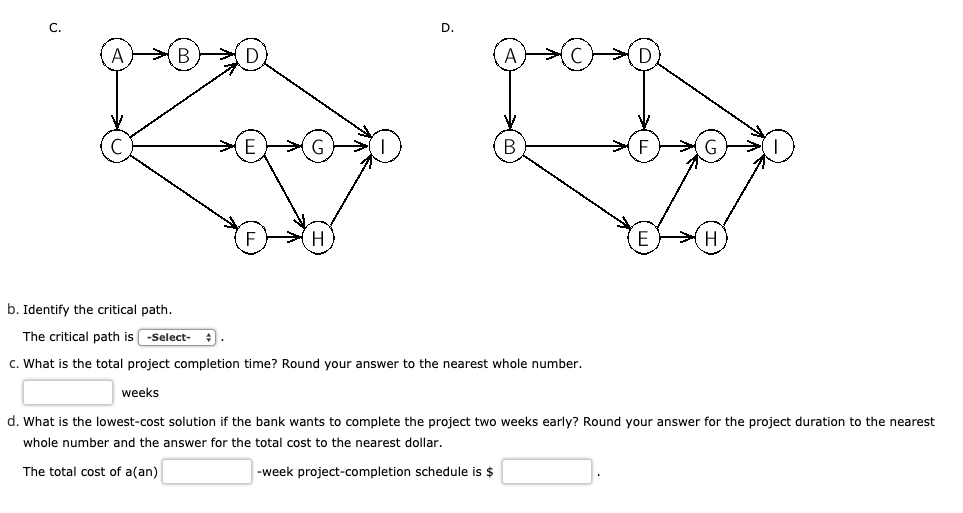 C.

A B D
C E G I
F H

D.

A C D
B F G I
E H

b. Identify the critical path.

The critical path is -Select- .

c. What is the total project completion time? Round your answer to the nearest whole number.

weeks

d. What is the lowest-cost solution if the bank wants to complete the project two weeks early? Round your answer for the project duration to the nearest whole number and the answer for the total cost to the nearest dollar.

The total cost of a(an) -week project-completion schedule is $ .