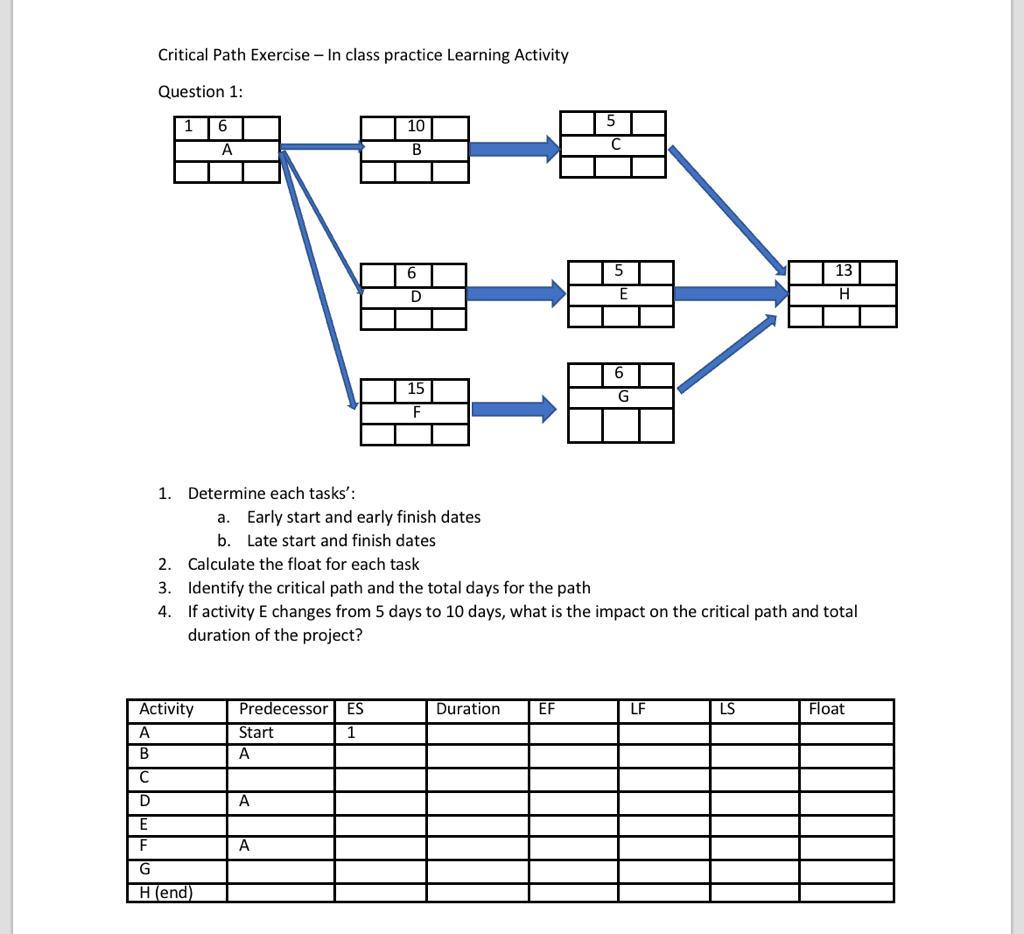 Critical Path Exercise – In class practice Learning Activity

Question 1:

1 6
A

10
B

5
C

6
D

5
E

13
H

15
F

6
G

1. Determine each tasks':
a. Early start and early finish dates
b. Late start and finish dates
2. Calculate the float for each task
3. Identify the critical path and the total days for the path
4. If activity E changes from 5 days to 10 days, what is the impact on the critical path and total duration of the project?

| Activity | Predecessor | ES | Duration | EF | LF | LS | Float |
|---|---|---|---|---|---|---|---|
| A | Start | 1 | | | | | |
| B | A | | | | | | |
| C | | | | | | | |
| D | A | | | | | | |
| E | | | | | | | |
| F | A | | | | | | |
| G | | | | | | | |
| H (end) | | | | | | | |