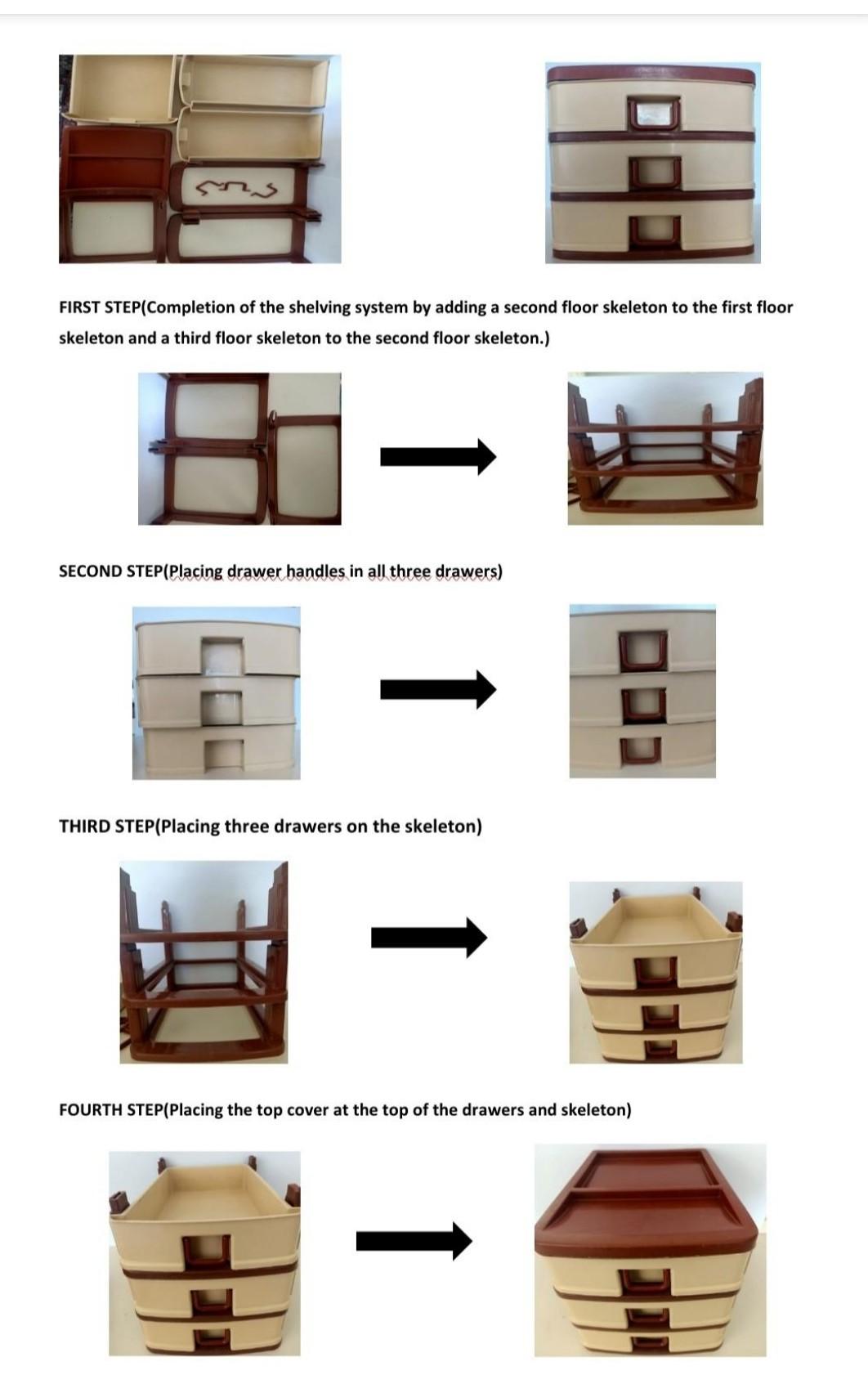 FIRST STEP(Completion of the shelving system by adding a second floor skeleton to the first floor skeleton and a third floor skeleton to the second floor skeleton.)

SECOND STEP(Placing drawer handles in all three drawers)

THIRD STEP(Placing three drawers on the skeleton)

FOURTH STEP(Placing the top cover at the top of the drawers and skeleton)