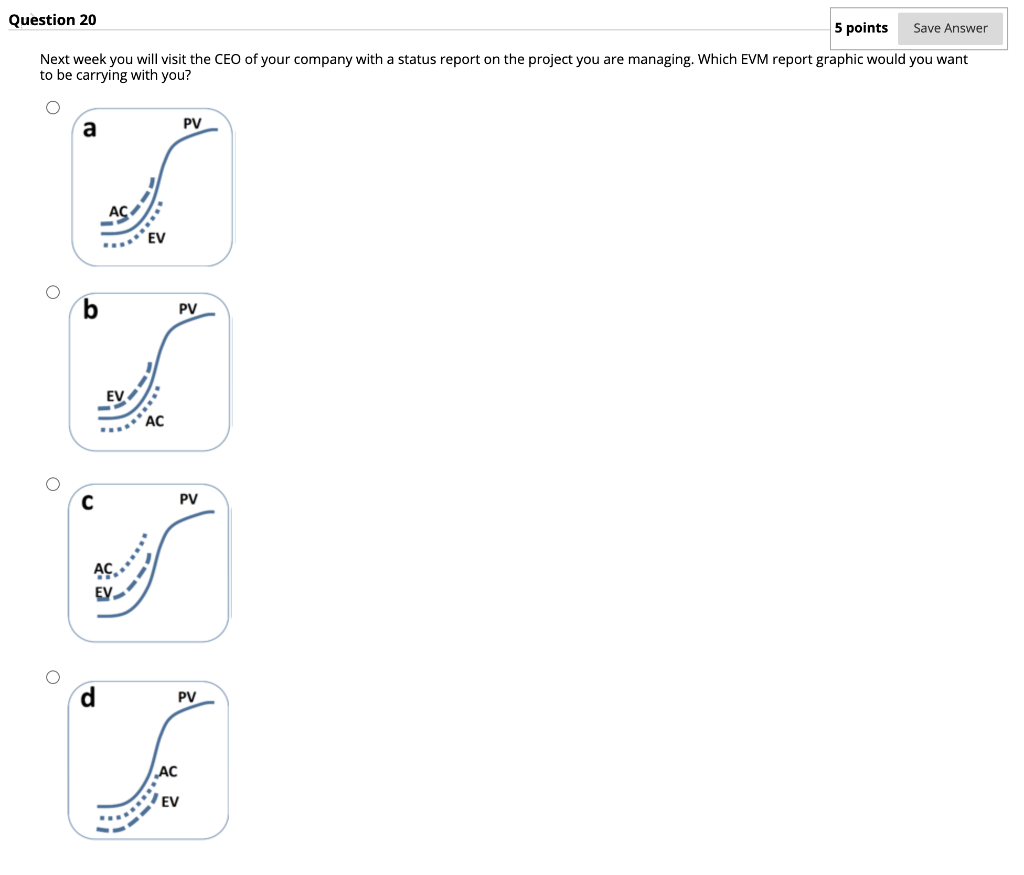 Question 20

5 points Save Answer

Next week you will visit the CEO of your company with a status report on the project you are managing. Which EVM report graphic would you want to be carrying with you?

a
PV
AC
EV

b
PV
EV
AC

c
PV
AC
EV

d
PV
AC
EV