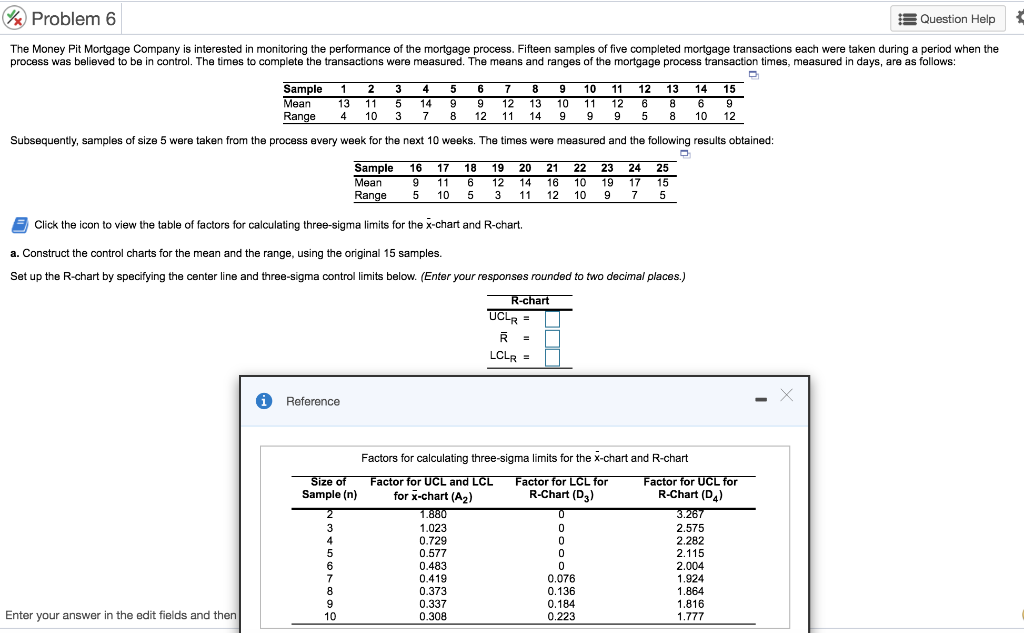 Problem 6

Question Help

The Money Pit Mortgage Company is interested in monitoring the performance of the mortgage process. Fifteen samples of five completed mortgage transactions each were taken during a period when the process was believed to be in control. The times to complete the transactions were measured. The means and ranges of the mortgage process transaction times, measured in days, are as follows:

| Sample | 1 | 2 | 3 | 4 | 5 | 6 | 7 | 8 | 9 | 10 | 11 | 12 | 13 | 14 | 15 |
|---|---|---|---|---|---|---|---|---|---|---|---|---|---|---|---|
| Mean | 13 | 11 | 5 | 14 | 9 | 9 | 12 | 13 | 10 | 11 | 12 | 6 | 8 | 6 | 9 |
| Range | 4 | 10 | 3 | 7 | 8 | 12 | 11 | 14 | 9 | 9 | 9 | 5 | 8 | 10 | 12 |

Subsequently, samples of size 5 were taken from the process every week for the next 10 weeks. The times were measured and the following results obtained:

| Sample | 16 | 17 | 18 | 19 | 20 | 21 | 22 | 23 | 24 | 25 |
|---|---|---|---|---|---|---|---|---|---|---|
| Mean | 9 | 11 | 6 | 12 | 14 | 16 | 10 | 19 | 17 | 15 |
| Range | 5 | 10 | 5 | 3 | 11 | 12 | 10 | 9 | 7 | 5 |

Click the icon to view the table of factors for calculating three-sigma limits for the $\bar{x}$-chart and R-chart.

a. Construct the control charts for the mean and the range, using the original 15 samples.

Set up the R-chart by specifying the center line and three-sigma control limits below. (Enter your responses rounded to two decimal places.)

R-chart
$UCL_R$ =
$\bar{R}$ =
$LCL_R$ =

Reference

Factors for calculating three-sigma limits for the $\bar{x}$-chart and R-chart

| Size of Sample (n) | Factor for UCL and LCL for $\bar{x}$-chart ($A_2$) | Factor for LCL for R-Chart ($D_3$) | Factor for UCL for R-Chart ($D_4$) |
|---|---|---|---|
| 2 | 1.880 | 0 | 3.267 |
| 3 | 1.023 | 0 | 2.575 |
| 4 | 0.729 | 0 | 2.282 |
| 5 | 0.577 | 0 | 2.115 |
| 6 | 0.483 | 0 | 2.004 |
| 7 | 0.419 | 0.076 | 1.924 |
| 8 | 0.373 | 0.136 | 1.864 |
| 9 | 0.337 | 0.184 | 1.816 |
| 10 | 0.308 | 0.223 | 1.777 |

Enter your answer in the edit fields and then