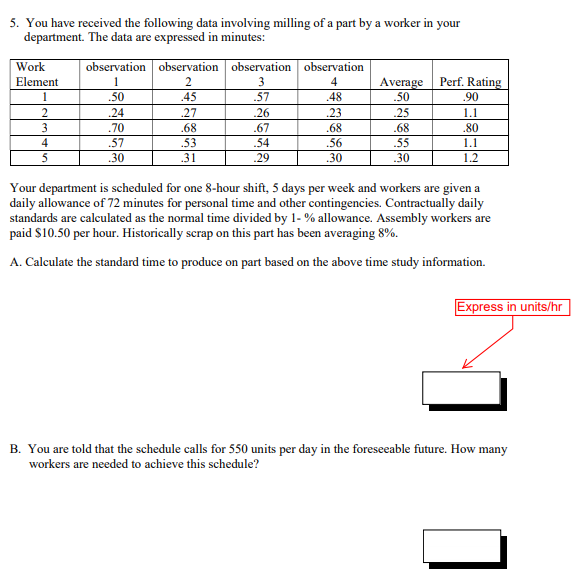 5. You have received the following data involving milling of a part by a worker in your department. The data are expressed in minutes:

| Work Element | observation 1 | observation 2 | observation 3 | observation 4 | Average | Perf. Rating |
|---|---|---|---|---|---|---|
| 1 | .50 | .45 | .57 | .48 | .50 | .90 |
| 2 | .24 | .27 | .26 | .23 | .25 | 1.1 |
| 3 | .70 | .68 | .67 | .68 | .68 | .80 |
| 4 | .57 | .53 | .54 | .56 | .55 | 1.1 |
| 5 | .30 | .31 | .29 | .30 | .30 | 1.2 |

Your department is scheduled for one 8-hour shift, 5 days per week and workers are given a daily allowance of 72 minutes for personal time and other contingencies. Contractually daily standards are calculated as the normal time divided by 1- % allowance. Assembly workers are paid $10.50 per hour. Historically scrap on this part has been averaging 8%.

A. Calculate the standard time to produce on part based on the above time study information.

Express in units/hr

B. You are told that the schedule calls for 550 units per day in the foreseeable future. How many workers are needed to achieve this schedule?