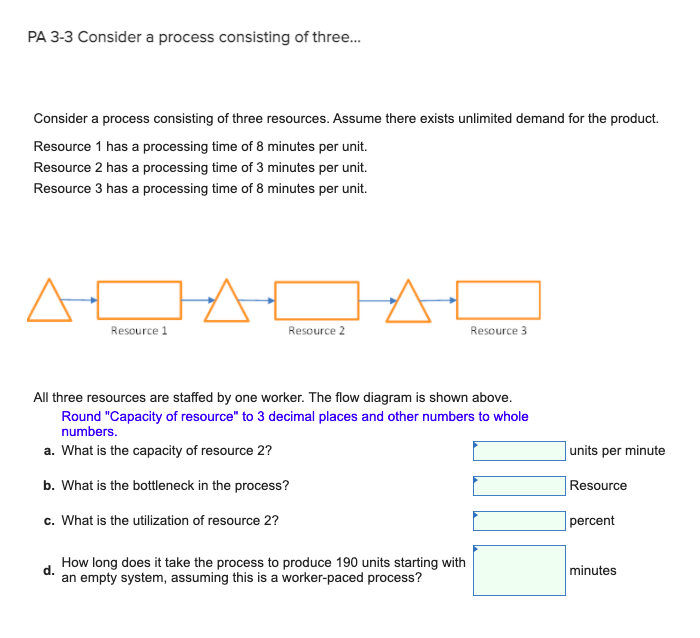 PA 3-3 Consider a process consisting of three...

Consider a process consisting of three resources. Assume there exists unlimited demand for the product.

Resource 1 has a processing time of 8 minutes per unit.
Resource 2 has a processing time of 3 minutes per unit.
Resource 3 has a processing time of 8 minutes per unit.

Resource 1

Resource 2

Resource 3

All three resources are staffed by one worker. The flow diagram is shown above.

Round "Capacity of resource" to 3 decimal places and other numbers to whole numbers.

a. What is the capacity of resource 2? units per minute

b. What is the bottleneck in the process? Resource

c. What is the utilization of resource 2? percent

d. How long does it take the process to produce 190 units starting with an empty system, assuming this is a worker-paced process? minutes