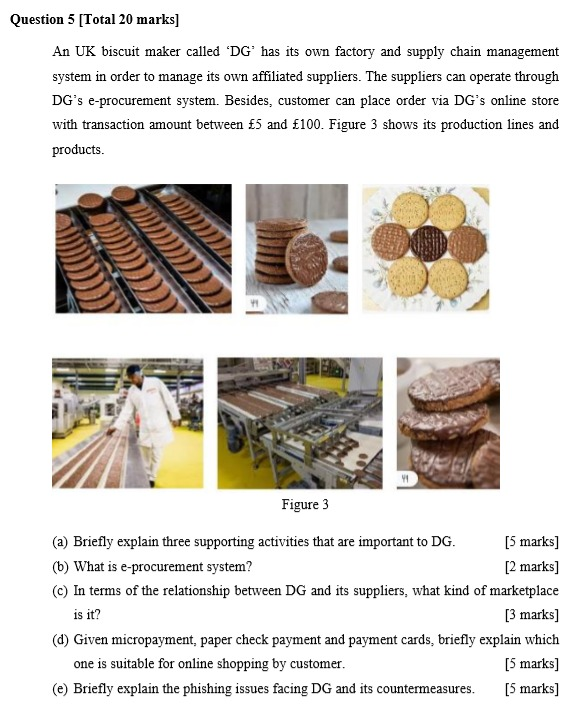 Question 5 [Total 20 marks]

An UK biscuit maker called 'DG' has its own factory and supply chain management system in order to manage its own affiliated suppliers. The suppliers can operate through DG's e-procurement system. Besides, customer can place order via DG's online store with transaction amount between £5 and £100. Figure 3 shows its production lines and products.

Figure 3

(a) Briefly explain three supporting activities that are important to DG. [5 marks]

(b) What is e-procurement system? [2 marks]

(c) In terms of the relationship between DG and its suppliers, what kind of marketplace is it? [3 marks]

(d) Given micropayment, paper check payment and payment cards, briefly explain which one is suitable for online shopping by customer. [5 marks]

(e) Briefly explain the phishing issues facing DG and its countermeasures. [5 marks]