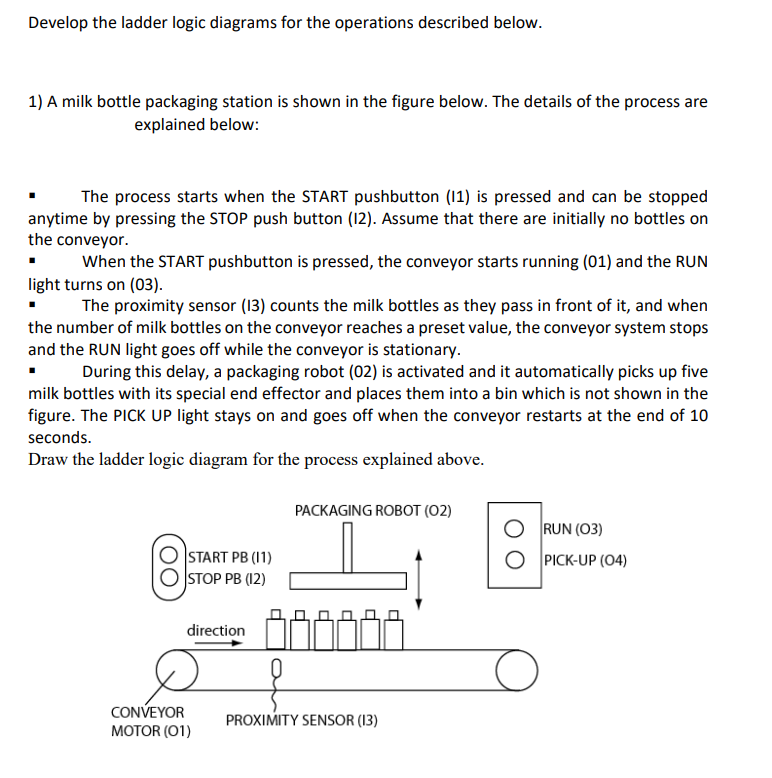 Develop the ladder logic diagrams for the operations described below.

1) A milk bottle packaging station is shown in the figure below. The details of the process are explained below:

▪ The process starts when the START pushbutton (I1) is pressed and can be stopped anytime by pressing the STOP push button (I2). Assume that there are initially no bottles on the conveyor.
▪ When the START pushbutton is pressed, the conveyor starts running (01) and the RUN light turns on (03).
▪ The proximity sensor (I3) counts the milk bottles as they pass in front of it, and when the number of milk bottles on the conveyor reaches a preset value, the conveyor system stops and the RUN light goes off while the conveyor is stationary.
▪ During this delay, a packaging robot (02) is activated and it automatically picks up five milk bottles with its special end effector and places them into a bin which is not shown in the figure. The PICK UP light stays on and goes off when the conveyor restarts at the end of 10 seconds.
Draw the ladder logic diagram for the process explained above.

PACKAGING ROBOT (O2)
RUN (O3)
PICK-UP (O4)
START PB (I1)
STOP PB (I2)
direction
CONVEYOR MOTOR (O1)
PROXIMITY SENSOR (I3)