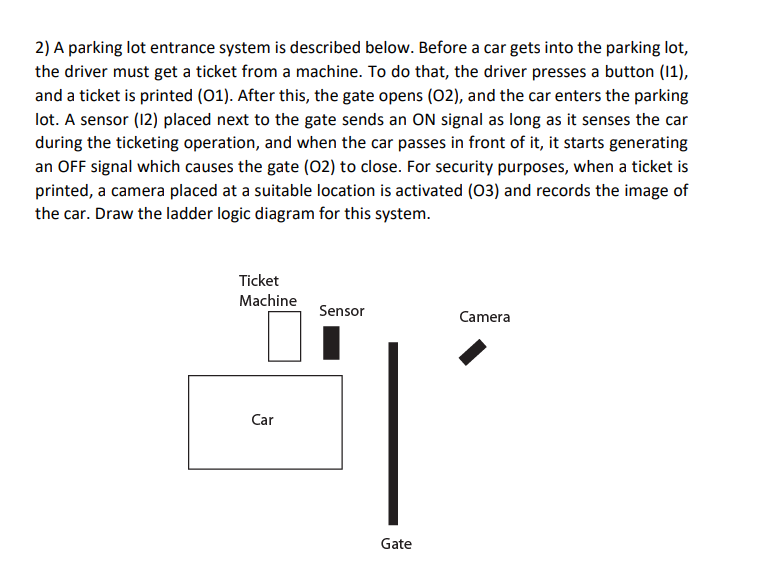 2) A parking lot entrance system is described below. Before a car gets into the parking lot, the driver must get a ticket from a machine. To do that, the driver presses a button (I1), and a ticket is printed (O1). After this, the gate opens (O2), and the car enters the parking lot. A sensor (I2) placed next to the gate sends an ON signal as long as it senses the car during the ticketing operation, and when the car passes in front of it, it starts generating an OFF signal which causes the gate (O2) to close. For security purposes, when a ticket is printed, a camera placed at a suitable location is activated (O3) and records the image of the car. Draw the ladder logic diagram for this system.

Ticket Machine

Sensor

Camera

Car

Gate