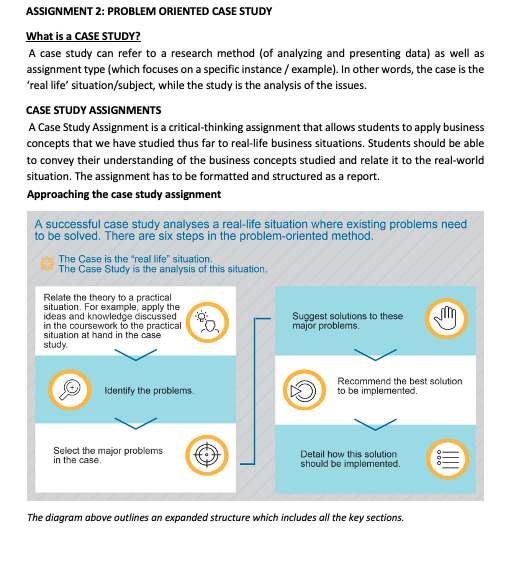 ASSIGNMENT 2: PROBLEM ORIENTED CASE STUDY

What is a CASE STUDY?

A case study can refer to a research method (of analyzing and presenting data) as well as assignment type (which focuses on a specific instance / example). In other words, the case is the 'real life' situation/subject, while the study is the analysis of the issues.

CASE STUDY ASSIGNMENTS

A Case Study Assignment is a critical-thinking assignment that allows students to apply business concepts that we have studied thus far to real-life business situations. Students should be able to convey their understanding of the business concepts studied and relate it to the real-world situation. The assignment has to be formatted and structured as a report.

Approaching the case study assignment

A successful case study analyses a real-life situation where existing problems need to be solved. There are six steps in the problem-oriented method.

The Case is the "real life" situation.
The Case Study is the analysis of this situation.

Relate the theory to a practical situation. For example, apply the ideas and knowledge discussed in the coursework to the practical situation at hand in the case study.

Identify the problems.

Select the major problems in the case.

Suggest solutions to these major problems.

Recommend the best solution to be implemented.

Detail how this solution should be implemented.

The diagram above outlines an expanded structure which includes all the key sections.