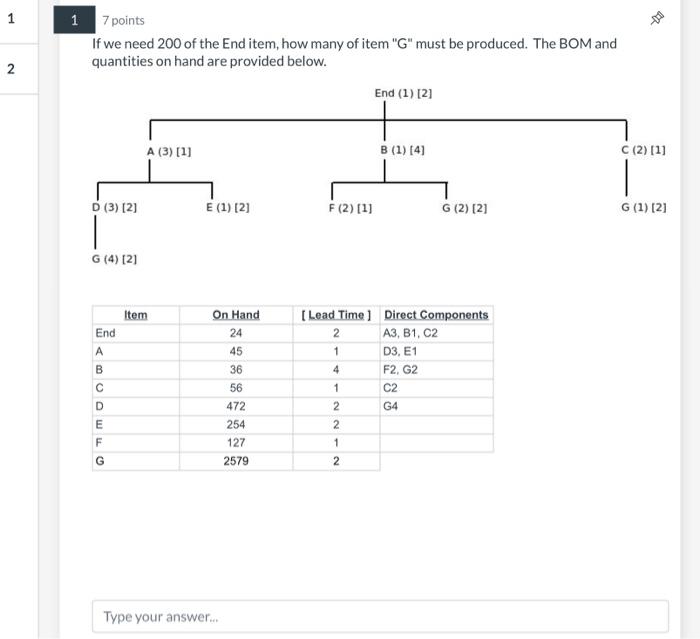 1

2

1 7 points

If we need 200 of the End item, how many of item "G" must be produced. The BOM and quantities on hand are provided below.

End (1) [2]

A (3) [1]

B (1) [4]

C (2) [1]

D (3) [2]

E (1) [2]

F (2) [1]

G (2) [2]

G (1) [2]

G (4) [2]

| Item | On Hand | [ Lead Time ] | Direct Components |
|---|---|---|---|
| End | 24 | 2 | A3, B1, C2 |
| A | 45 | 1 | D3, E1 |
| B | 36 | 4 | F2, G2 |
| C | 56 | 1 | C2 |
| D | 472 | 2 | G4 |
| E | 254 | 2 | |
| F | 127 | 1 | |
| G | 2579 | 2 | |

Type your answer...