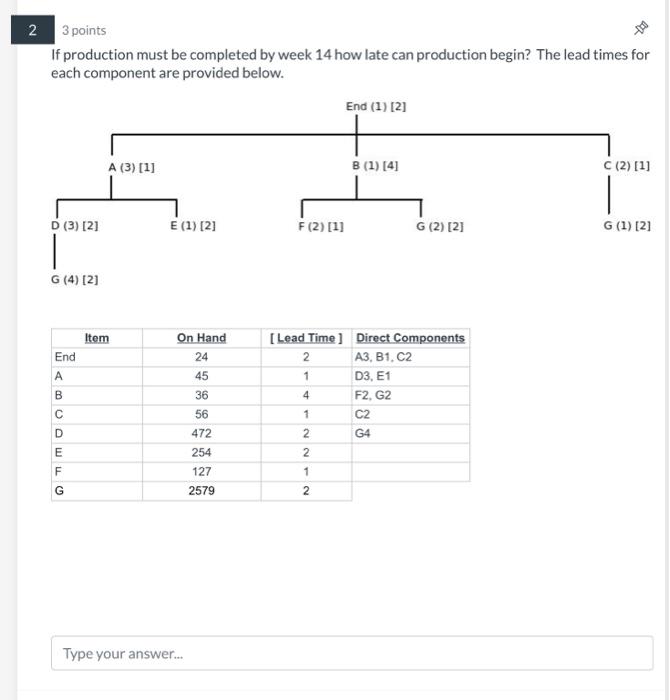 2

3 points

If production must be completed by week 14 how late can production begin? The lead times for each component are provided below.

End (1) [2]

A (3) [1]

B (1) [4]

C (2) [1]

D (3) [2]

E (1) [2]

F (2) [1]

G (2) [2]

G (1) [2]

G (4) [2]

| Item | On Hand | [ Lead Time ] | Direct Components |
|---|---|---|---|
| End | 24 | 2 | A3, B1, C2 |
| A | 45 | 1 | D3, E1 |
| B | 36 | 4 | F2, G2 |
| C | 56 | 1 | C2 |
| D | 472 | 2 | G4 |
| E | 254 | 2 | |
| F | 127 | 1 | |
| G | 2579 | 2 | |

Type your answer...