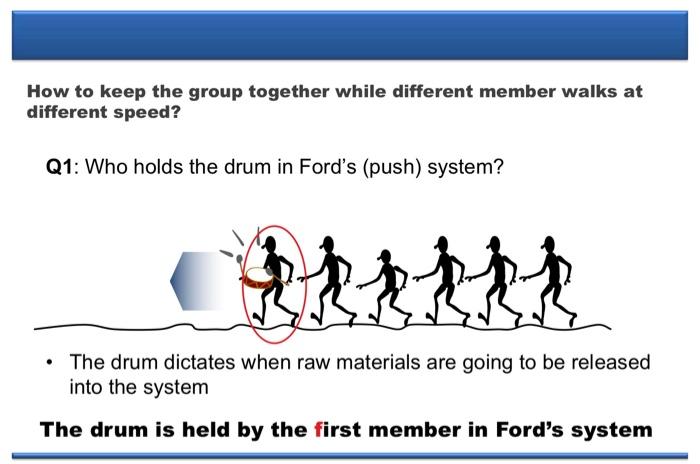 How to keep the group together while different member walks at different speed?

Q1: Who holds the drum in Ford's (push) system?

• The drum dictates when raw materials are going to be released into the system

The drum is held by the first member in Ford's system