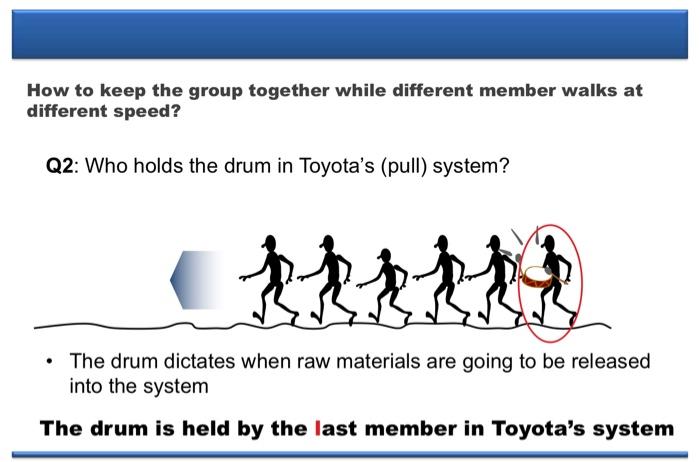 How to keep the group together while different member walks at different speed?

Q2: Who holds the drum in Toyota's (pull) system?

• The drum dictates when raw materials are going to be released into the system

The drum is held by the last member in Toyota's system