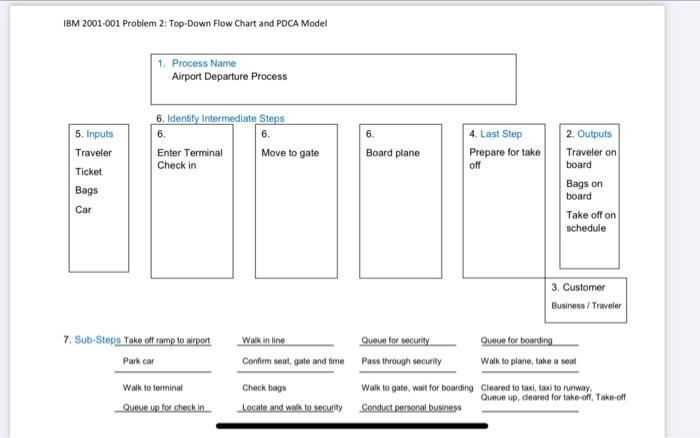 IBM 2001-001 Problem 2: Top-Down Flow Chart and PDCA Model

1. Process Name
Airport Departure Process

6. Identify Intermediate Steps

5. Inputs
Traveler
Ticket
Bags
Car

6.
Enter Terminal Check in

6.
Move to gate

6.
Board plane

4. Last Step
Prepare for take off

2. Outputs
Traveler on board
Bags on board
Take off on schedule

3. Customer
Business / Traveler

7. Sub-Steps Take off ramp to airport
Park car
Walk to terminal
Queue up for check in

Walk in line
Confirm seat, gate and time
Check bags
Locate and walk to security

Queue for security
Pass through security
Walk to gate, wait for boarding
Conduct personal business

Queue for boarding
Walk to plane, take a seat
Cleared to taxi, taxi to runway, Queue up, cleared for take-off, Take-off