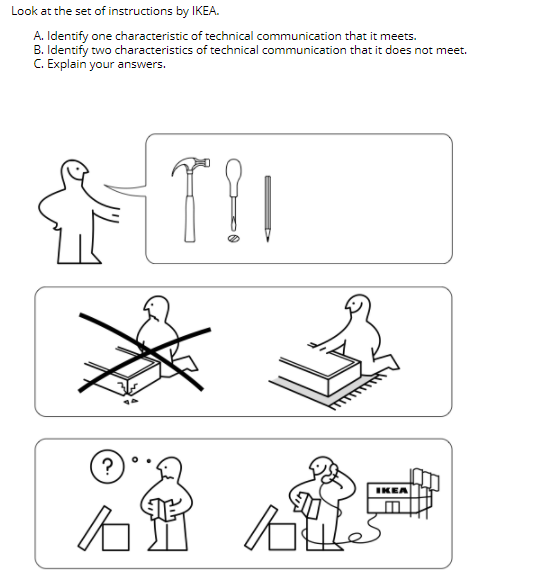 Look at the set of instructions by IKEA.

A. Identify one characteristic of technical communication that it meets.
B. Identify two characteristics of technical communication that it does not meet.
C. Explain your answers.

?

IKEA