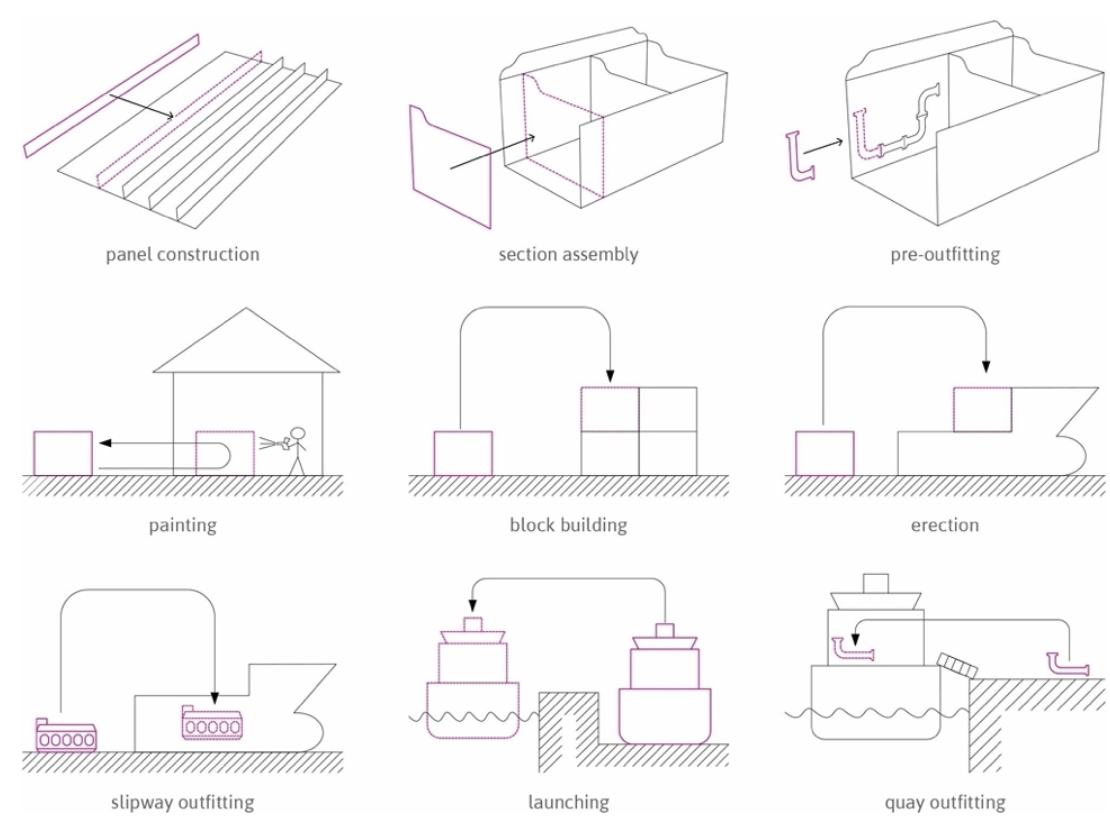 panel construction

section assembly

pre-outfitting

painting

block building

erection

slipway outfitting

launching

quay outfitting