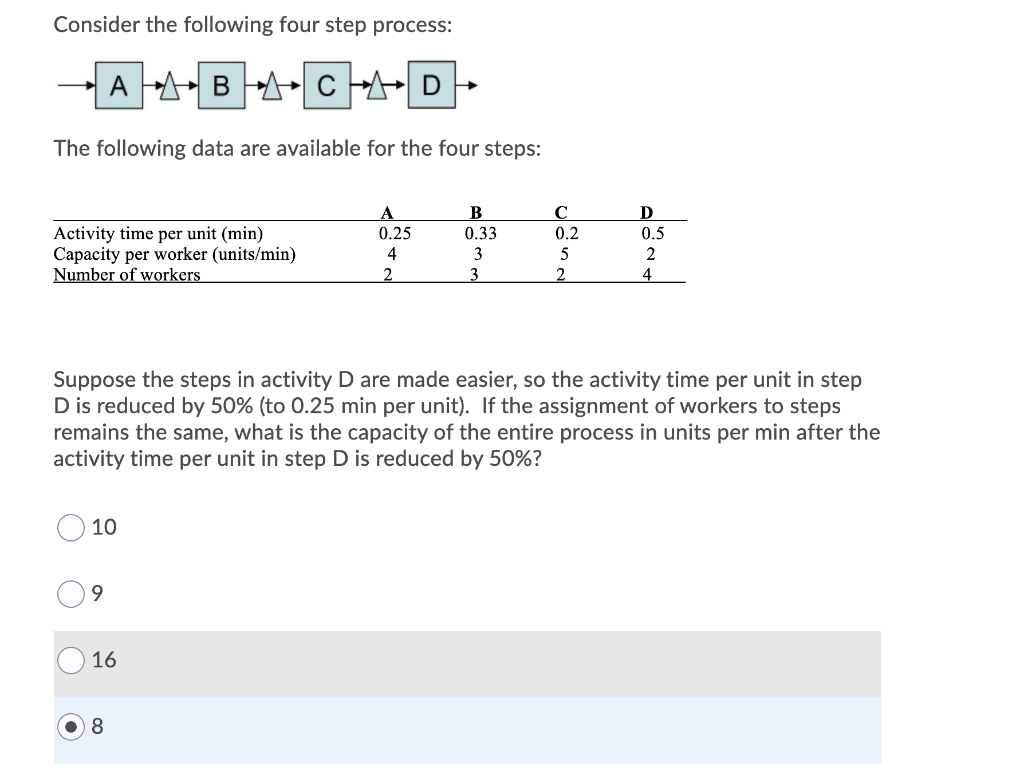 Consider the following four step process:

A B C D

The following data are available for the four steps:

| | A | B | C | D |
|---|---|---|---|---|
| Activity time per unit (min) | 0.25 | 0.33 | 0.2 | 0.5 |
| Capacity per worker (units/min) | 4 | 3 | 5 | 2 |
| Number of workers | 2 | 3 | 2 | 4 |

Suppose the steps in activity D are made easier, so the activity time per unit in step D is reduced by 50% (to 0.25 min per unit). If the assignment of workers to steps remains the same, what is the capacity of the entire process in units per min after the activity time per unit in step D is reduced by 50%?

10

9

16

8