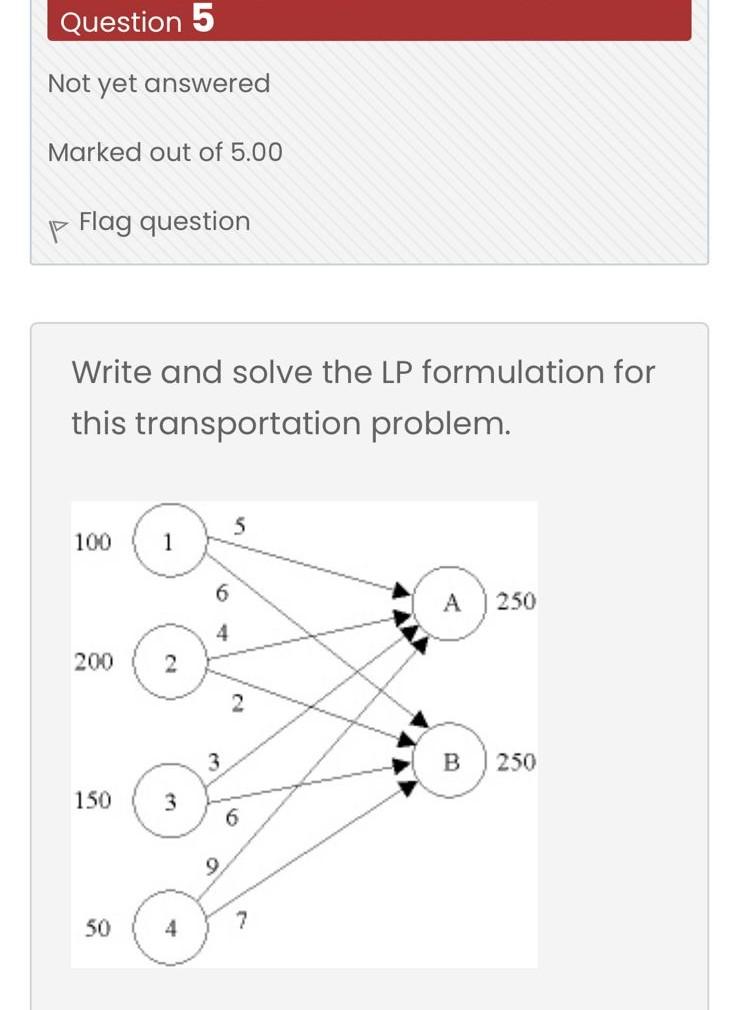 Question 5

Not yet answered

Marked out of 5.00

Flag question

Write and solve the LP formulation for this transportation problem.

100 1
5
6
A 250
4
200 2
2
3
B 250
150 3
6
9
50 4
7