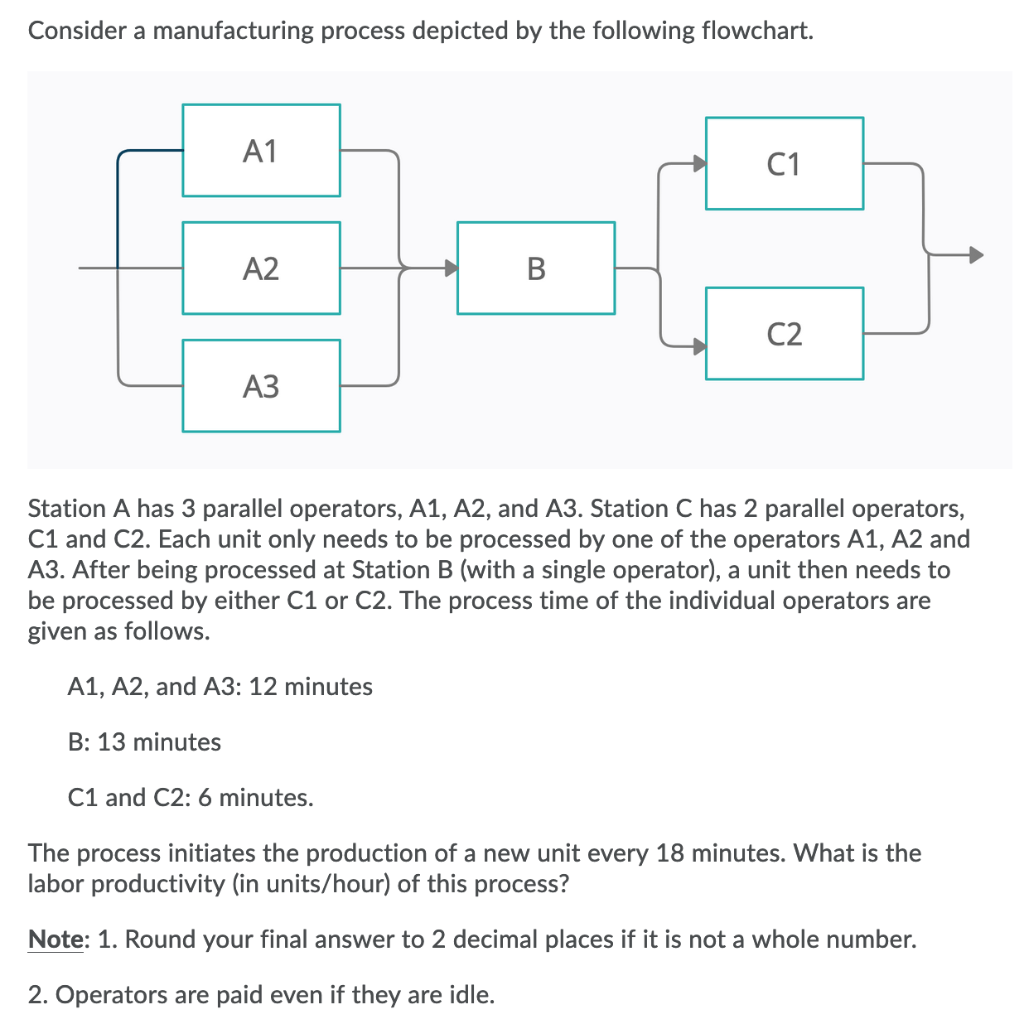 Consider a manufacturing process depicted by the following flowchart.

A1

A2

A3

B

C1

C2

Station A has 3 parallel operators, A1, A2, and A3. Station C has 2 parallel operators, C1 and C2. Each unit only needs to be processed by one of the operators A1, A2 and A3. After being processed at Station B (with a single operator), a unit then needs to be processed by either C1 or C2. The process time of the individual operators are given as follows.

A1, A2, and A3: 12 minutes

B: 13 minutes

C1 and C2: 6 minutes.

The process initiates the production of a new unit every 18 minutes. What is the labor productivity (in units/hour) of this process?

Note: 1. Round your final answer to 2 decimal places if it is not a whole number.

2. Operators are paid even if they are idle.