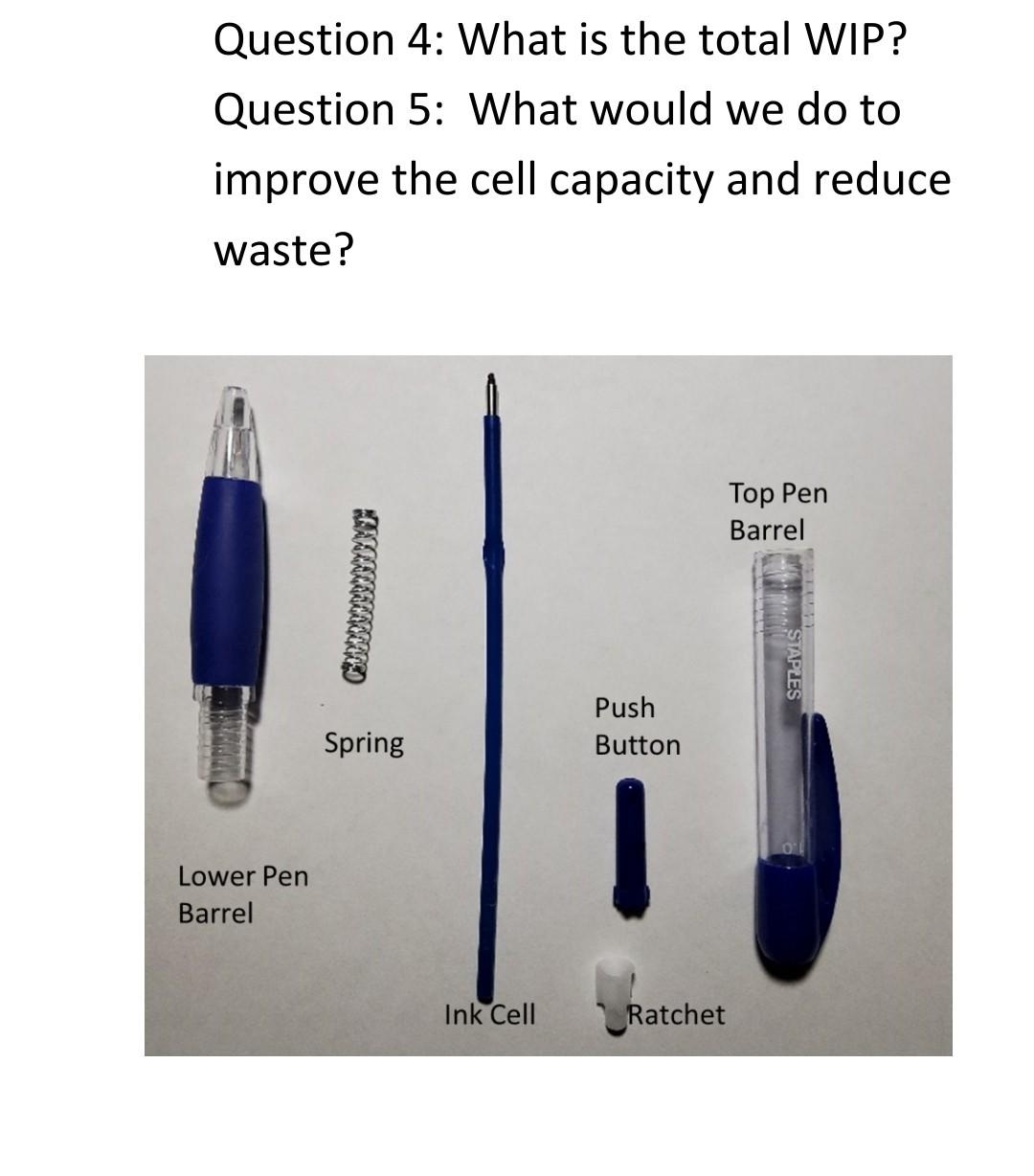 Question 4: What is the total WIP?
Question 5: What would we do to improve the cell capacity and reduce waste?

Top Pen Barrel

STAPLES

Spring

Push Button

Lower Pen Barrel

Ink Cell

Ratchet