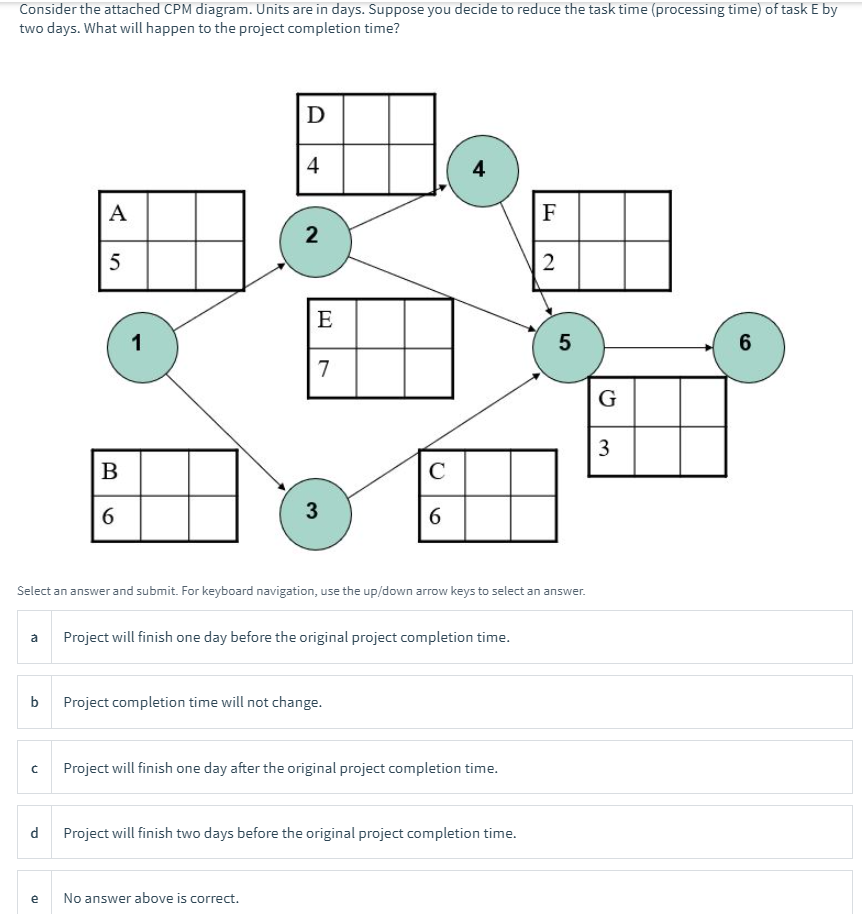 Consider the attached CPM diagram. Units are in days. Suppose you decide to reduce the task time (processing time) of task E by two days. What will happen to the project completion time?

D
4
4
A
5
2
F
2
E
7
1
5
6
G
3
B
6
3
C
6

Select an answer and submit. For keyboard navigation, use the up/down arrow keys to select an answer.

a Project will finish one day before the original project completion time.

b Project completion time will not change.

c Project will finish one day after the original project completion time.

d Project will finish two days before the original project completion time.

e No answer above is correct.