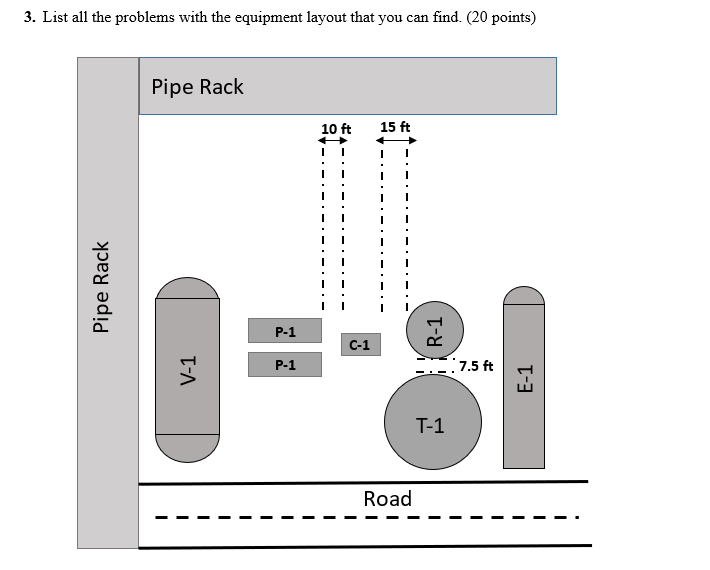 3. List all the problems with the equipment layout that you can find. (20 points)

Pipe Rack

Pipe Rack

10 ft

15 ft

V-1

P-1

P-1

C-1

R-1

7.5 ft

T-1

E-1

Road