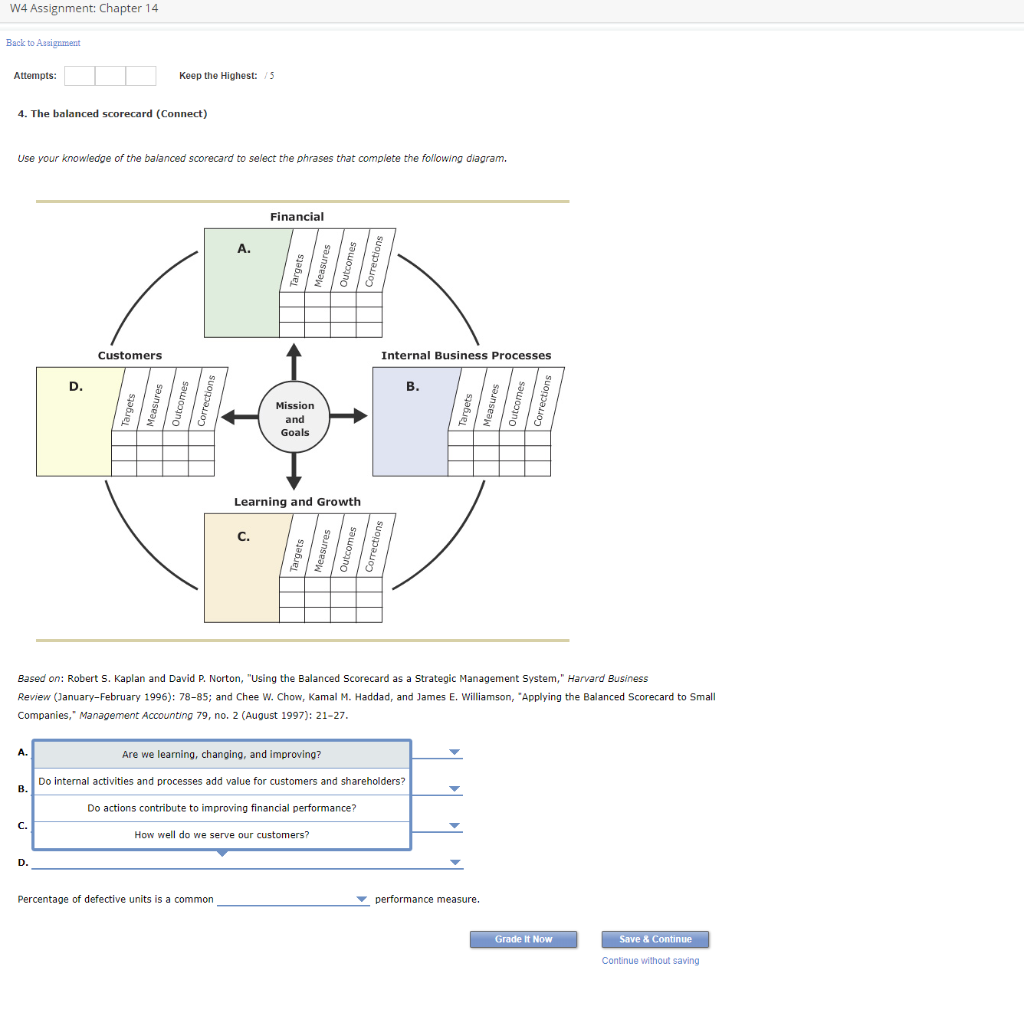 W4 Assignment: Chapter 14

Back to Assignment

Attempts: Keep the Highest: / 5

4. The balanced scorecard (Connect)

Use your knowledge of the balanced scorecard to select the phrases that complete the following diagram.

Financial

A.

Targets Measures Outcomes Corrections

Customers

D.

Targets Measures Outcomes Corrections

Mission and Goals

Internal Business Processes

B.

Targets Measures Outcomes Corrections

Learning and Growth

C.

Targets Measures Outcomes Corrections

Based on: Robert S. Kaplan and David P. Norton, "Using the Balanced Scorecard as a Strategic Management System," Harvard Business Review (January–February 1996): 78–85; and Chee W. Chow, Kamal M. Haddad, and James E. Williamson, "Applying the Balanced Scorecard to Small Companies," Management Accounting 79, no. 2 (August 1997): 21–27.

A.

Are we learning, changing, and improving?

B.

Do internal activities and processes add value for customers and shareholders?

Do actions contribute to improving financial performance?

C.

How well do we serve our customers?

D.

Percentage of defective units is a common performance measure.

Grade It Now

Save & Continue

Continue without saving