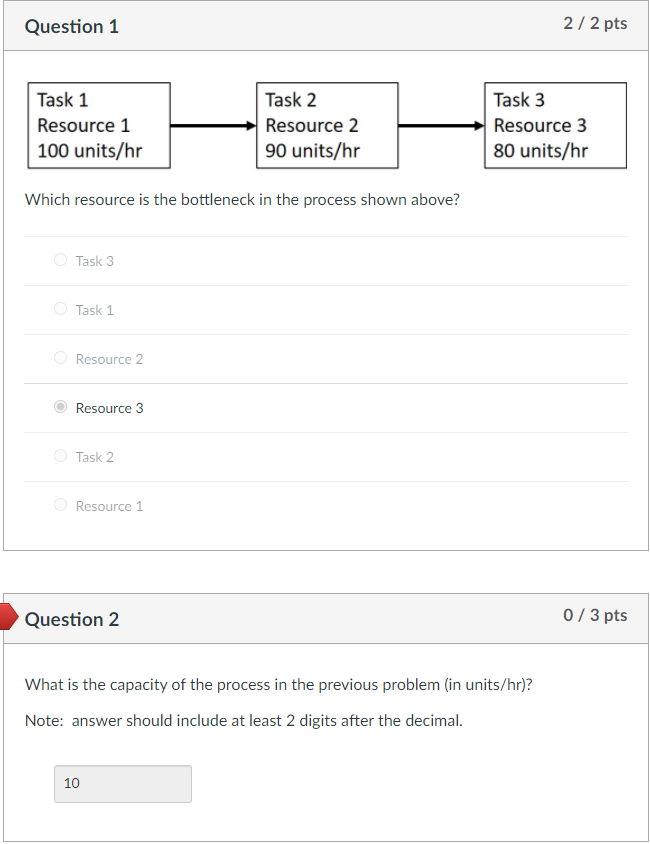 Question 1

2 / 2 pts

Task 1
Resource 1
100 units/hr

Task 2
Resource 2
90 units/hr

Task 3
Resource 3
80 units/hr

Which resource is the bottleneck in the process shown above?

Task 3

Task 1

Resource 2

Resource 3

Task 2

Resource 1

Question 2

0 / 3 pts

What is the capacity of the process in the previous problem (in units/hr)?

Note: answer should include at least 2 digits after the decimal.

10