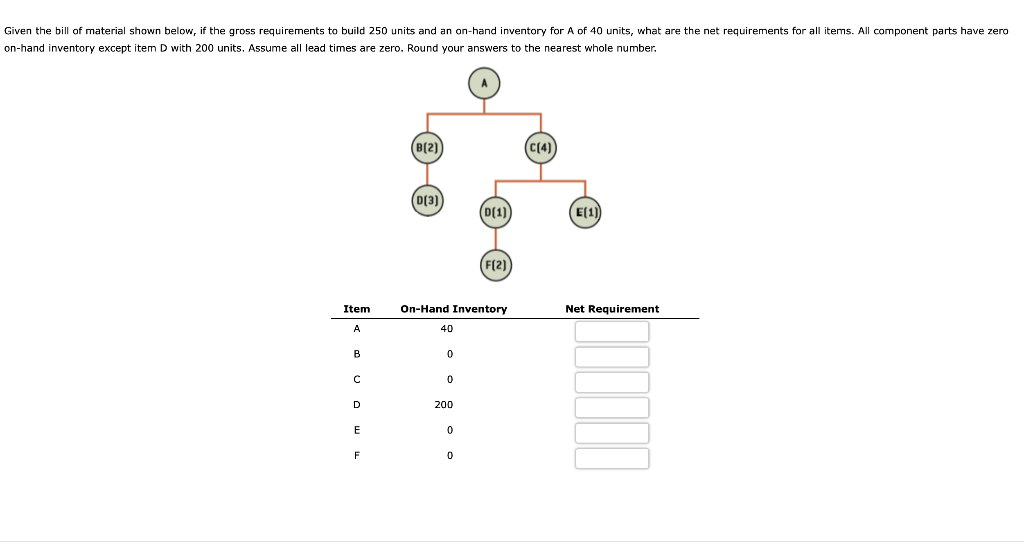 Given the bill of material shown below, if the gross requirements to build 250 units and an on-hand inventory for A of 40 units, what are the net requirements for all items. All component parts have zero on-hand inventory except item D with 200 units. Assume all lead times are zero. Round your answers to the nearest whole number.

A

B(2)

C(4)

D(3)

D(1)

E(1)

F(2)

| Item | On-Hand Inventory | Net Requirement |
|---|---|---|
| A | 40 | |
| B | 0 | |
| C | 0 | |
| D | 200 | |
| E | 0 | |
| F | 0 | |