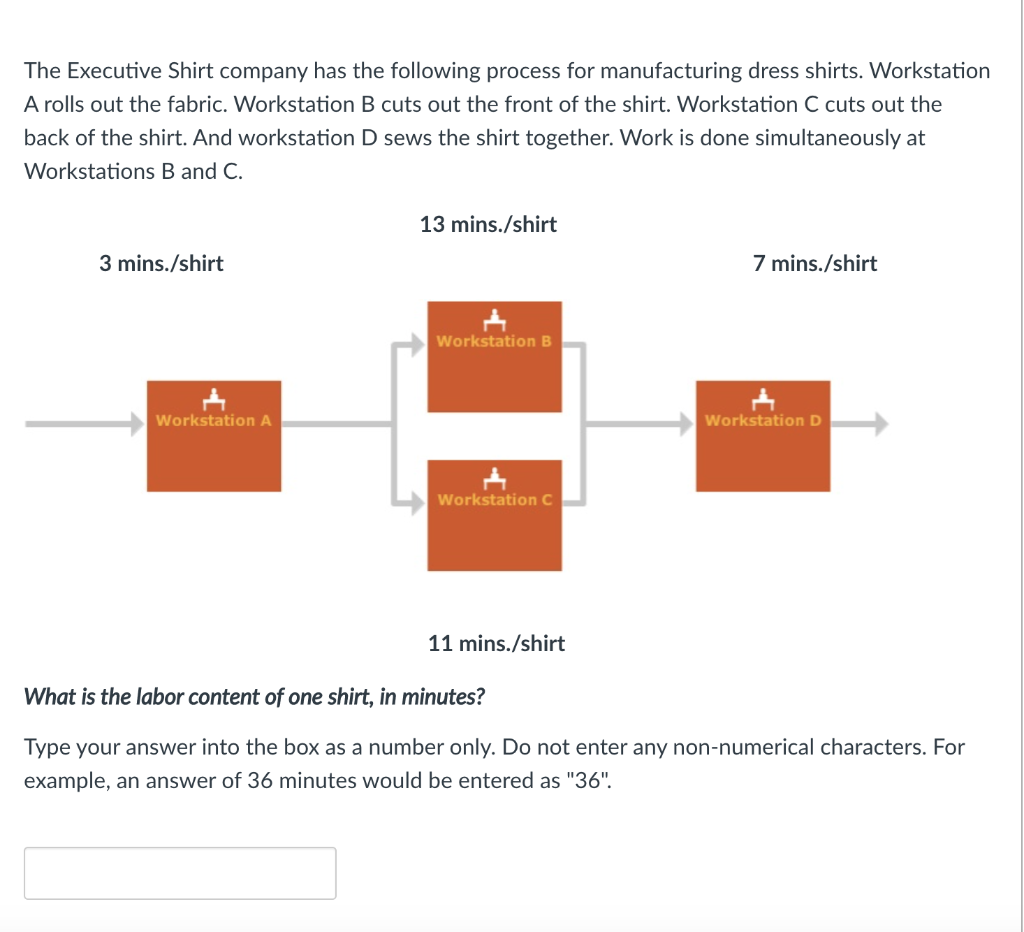 The Executive Shirt company has the following process for manufacturing dress shirts. Workstation A rolls out the fabric. Workstation B cuts out the front of the shirt. Workstation C cuts out the back of the shirt. And workstation D sews the shirt together. Work is done simultaneously at Workstations B and C.

13 mins./shirt

3 mins./shirt

7 mins./shirt

Workstation B

Workstation A

Workstation D

Workstation C

11 mins./shirt

What is the labor content of one shirt, in minutes?

Type your answer into the box as a number only. Do not enter any non-numerical characters. For example, an answer of 36 minutes would be entered as "36".