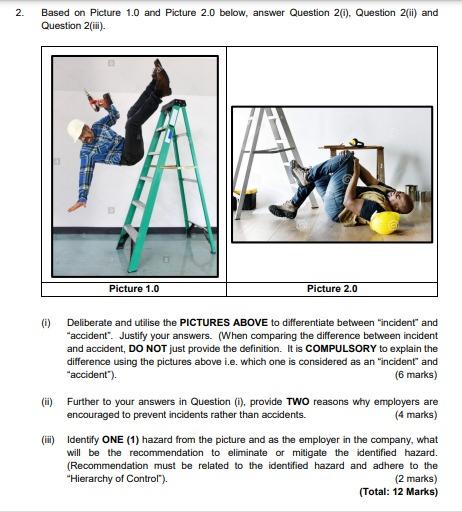 2. Based on Picture 1.0 and Picture 2.0 below, answer Question 2(i), Question 2(ii) and Question 2(iii).

| Picture 1.0 | Picture 2.0 |
|---|---|

(i) Deliberate and utilise the **PICTURES ABOVE** to differentiate between "incident" and "accident". Justify your answers. (When comparing the difference between incident and accident, **DO NOT** just provide the definition. It is **COMPULSORY** to explain the difference using the pictures above i.e. which one is considered as an "incident" and "accident"). (6 marks)

(ii) Further to your answers in Question (i), provide **TWO** reasons why employers are encouraged to prevent incidents rather than accidents. (4 marks)

(iii) Identify **ONE (1)** hazard from the picture and as the employer in the company, what will be the recommendation to eliminate or mitigate the identified hazard. (Recommendation must be related to the identified hazard and adhere to the "Hierarchy of Control"). (2 marks)

**(Total: 12 Marks)**