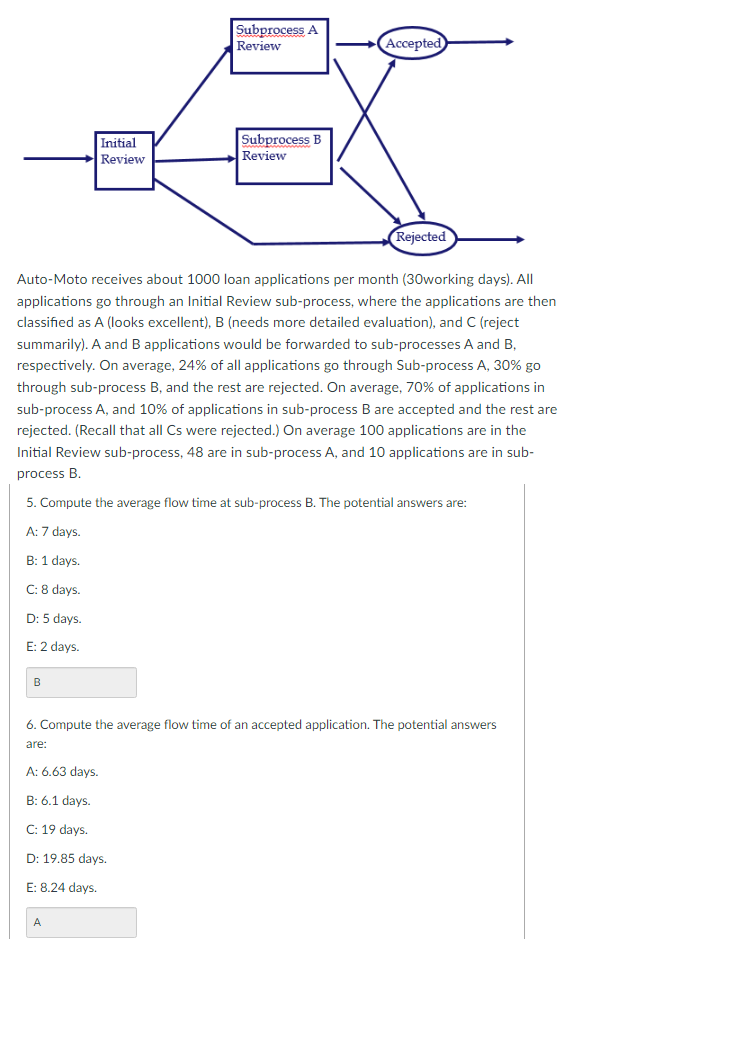 Subprocess A Review

Accepted

Initial Review

Subprocess B Review

Rejected

Auto-Moto receives about 1000 loan applications per month (30working days). All applications go through an Initial Review sub-process, where the applications are then classified as A (looks excellent), B (needs more detailed evaluation), and C (reject summarily). A and B applications would be forwarded to sub-processes A and B, respectively. On average, 24% of all applications go through Sub-process A, 30% go through sub-process B, and the rest are rejected. On average, 70% of applications in sub-process A, and 10% of applications in sub-process B are accepted and the rest are rejected. (Recall that all Cs were rejected.) On average 100 applications are in the Initial Review sub-process, 48 are in sub-process A, and 10 applications are in sub-process B.

5. Compute the average flow time at sub-process B. The potential answers are:

A: 7 days.

B: 1 days.

C: 8 days.

D: 5 days.

E: 2 days.

B

6. Compute the average flow time of an accepted application. The potential answers are:

A: 6.63 days.

B: 6.1 days.

C: 19 days.

D: 19.85 days.

E: 8.24 days.

A