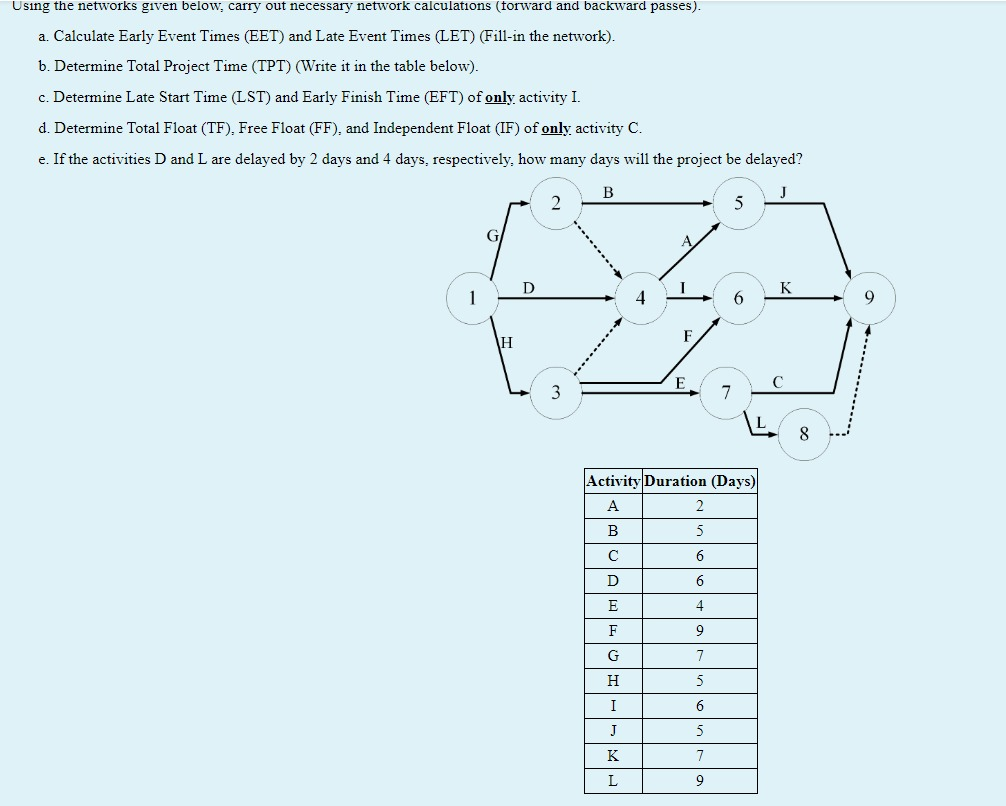 Using the networks given below, carry out necessary network calculations (forward and backward passes).

a. Calculate Early Event Times (EET) and Late Event Times (LET) (Fill-in the network).

b. Determine Total Project Time (TPT) (Write it in the table below).

c. Determine Late Start Time (LST) and Early Finish Time (EFT) of only activity I.

d. Determine Total Float (TF), Free Float (FF), and Independent Float (IF) of only activity C.

e. If the activities D and L are delayed by 2 days and 4 days, respectively, how many days will the project be delayed?

2
B
5
J
G
A
1
D
4
I
6
K
9
H
F
3
E
7
C
L
8

| Activity | Duration (Days) |
|---|---|
| A | 2 |
| B | 5 |
| C | 6 |
| D | 6 |
| E | 4 |
| F | 9 |
| G | 7 |
| H | 5 |
| I | 6 |
| J | 5 |
| K | 7 |
| L | 9 |