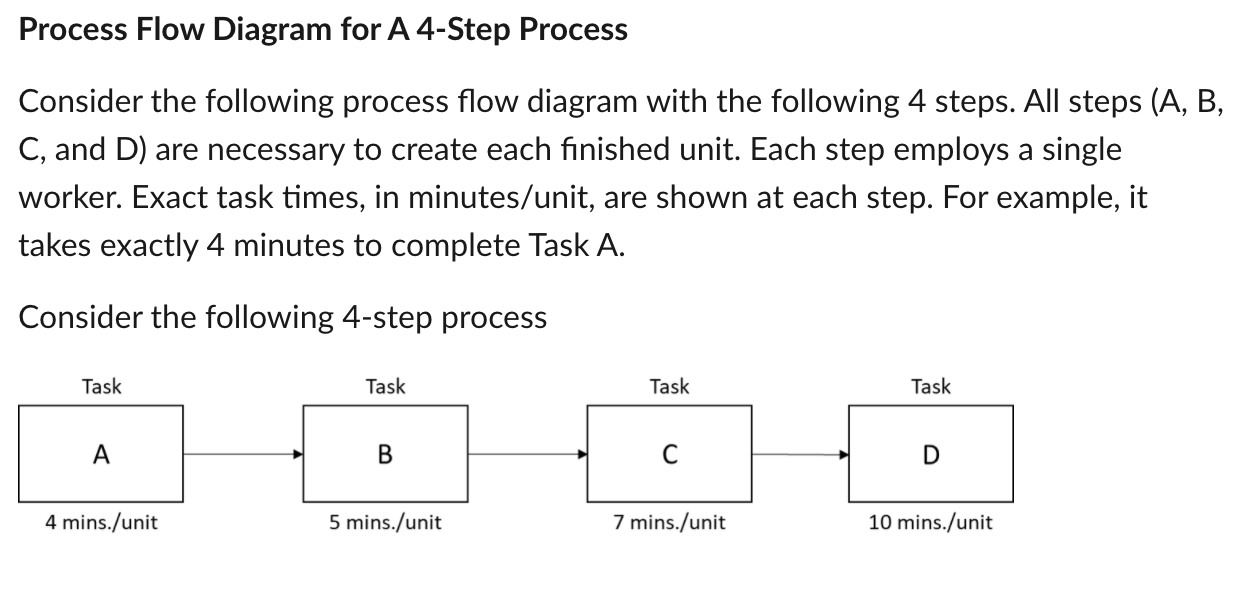 Process Flow Diagram for A 4-Step Process

Consider the following process flow diagram with the following 4 steps. All steps (A, B, C, and D) are necessary to create each finished unit. Each step employs a single worker. Exact task times, in minutes/unit, are shown at each step. For example, it takes exactly 4 minutes to complete Task A.

Consider the following 4-step process

Task
A
4 mins./unit

Task
B
5 mins./unit

Task
C
7 mins./unit

Task
D
10 mins./unit