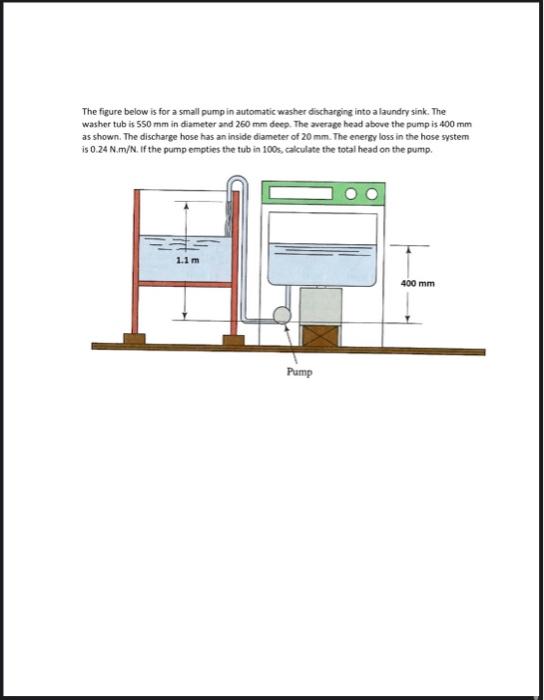 The figure below is for a small pump in automatic washer discharging into a laundry sink. The washer tub is 550 mm in diameter and 260 mm deep. The average head above the pump is 400 mm as shown. The discharge hose has an inside diameter of 20 mm. The energy loss in the hose system is 0.24 N.m/N. If the pump empties the tub in 100s, calculate the total head on the pump.

1.1 m

400 mm

Pump