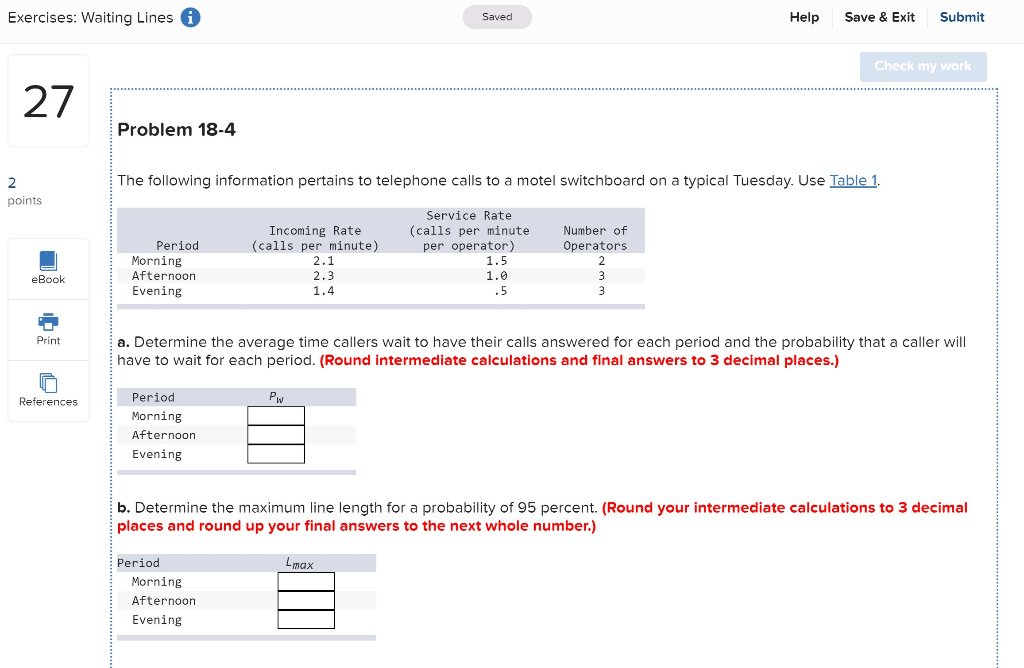 Exercises: Waiting Lines

Saved

Help Save & Exit Submit

Check my work

27

2
points

eBook

Print

References

Problem 18-4

The following information pertains to telephone calls to a motel switchboard on a typical Tuesday. Use Table 1.

| Period | Incoming Rate (calls per minute) | Service Rate (calls per minute per operator) | Number of Operators |
|---|---|---|---|
| Morning | 2.1 | 1.5 | 2 |
| Afternoon | 2.3 | 1.0 | 3 |
| Evening | 1.4 | .5 | 3 |

a. Determine the average time callers wait to have their calls answered for each period and the probability that a caller will have to wait for each period. (Round intermediate calculations and final answers to 3 decimal places.)

| Period | $P_W$ |
|---|---|
| Morning | |
| Afternoon | |
| Evening | |

b. Determine the maximum line length for a probability of 95 percent. (Round your intermediate calculations to 3 decimal places and round up your final answers to the next whole number.)

| Period | $L_{max}$ |
|---|---|
| Morning | |
| Afternoon | |
| Evening | |