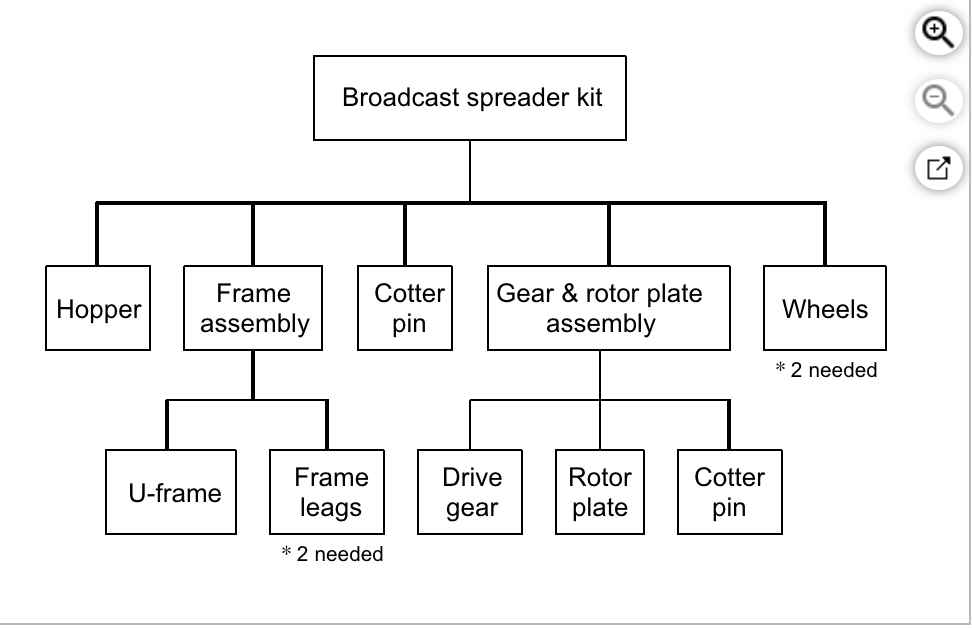 Broadcast spreader kit

Hopper

Frame assembly

Cotter pin

Gear & rotor plate assembly

Wheels

* 2 needed

U-frame

Frame leags

* 2 needed

Drive gear

Rotor plate

Cotter pin