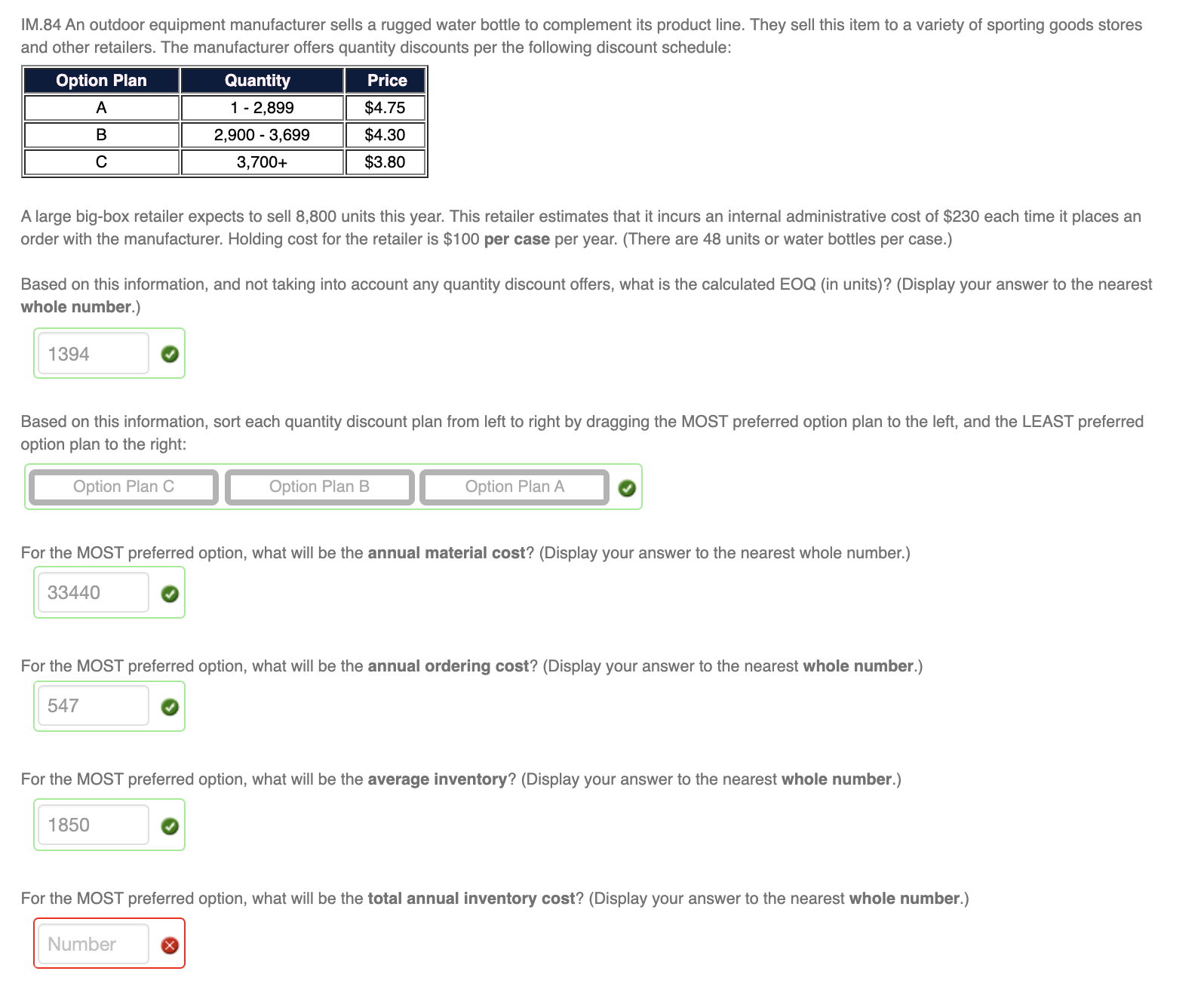 IM.84 An outdoor equipment manufacturer sells a rugged water bottle to complement its product line. They sell this item to a variety of sporting goods stores and other retailers. The manufacturer offers quantity discounts per the following discount schedule:

| Option Plan | Quantity | Price |
|---|---|---|
| A | 1 - 2,899 | \$4.75 |
| B | 2,900 - 3,699 | \$4.30 |
| C | 3,700+ | \$3.80 |

A large big-box retailer expects to sell 8,800 units this year. This retailer estimates that it incurs an internal administrative cost of \$230 each time it places an order with the manufacturer. Holding cost for the retailer is \$100 per case per year. (There are 48 units or water bottles per case.)

Based on this information, and not taking into account any quantity discount offers, what is the calculated EOQ (in units)? (Display your answer to the nearest whole number.)

1394

Based on this information, sort each quantity discount plan from left to right by dragging the MOST preferred option plan to the left, and the LEAST preferred option plan to the right:

Option Plan C
Option Plan B
Option Plan A

For the MOST preferred option, what will be the annual material cost? (Display your answer to the nearest whole number.)

33440

For the MOST preferred option, what will be the annual ordering cost? (Display your answer to the nearest whole number.)

547

For the MOST preferred option, what will be the average inventory? (Display your answer to the nearest whole number.)

1850

For the MOST preferred option, what will be the total annual inventory cost? (Display your answer to the nearest whole number.)

Number