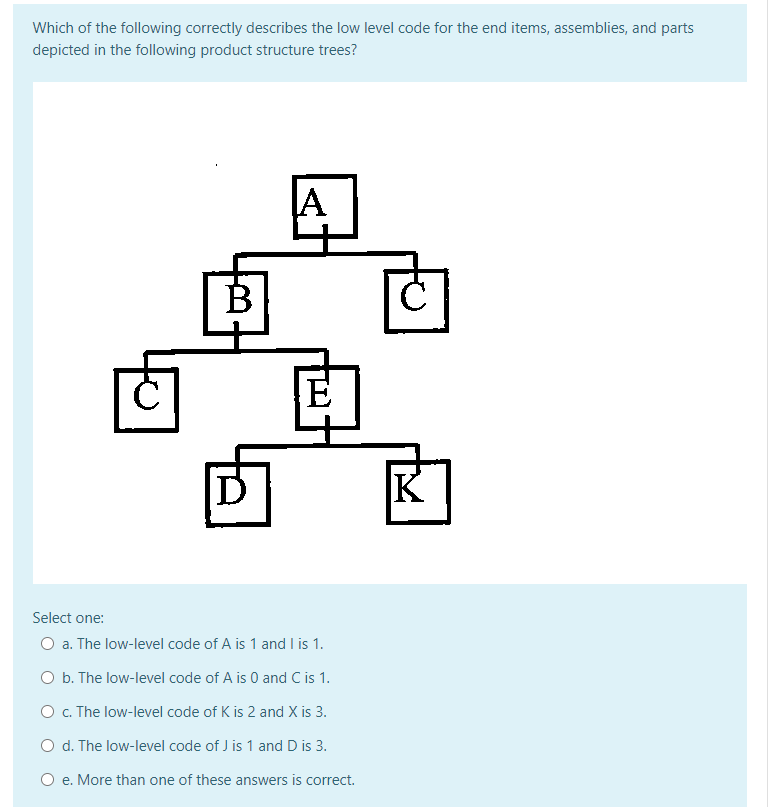 Which of the following correctly describes the low level code for the end items, assemblies, and parts depicted in the following product structure trees?

A
B
C
C
E
D
K

Select one:

a. The low-level code of A is 1 and I is 1.

b. The low-level code of A is 0 and C is 1.

c. The low-level code of K is 2 and X is 3.

d. The low-level code of J is 1 and D is 3.

e. More than one of these answers is correct.