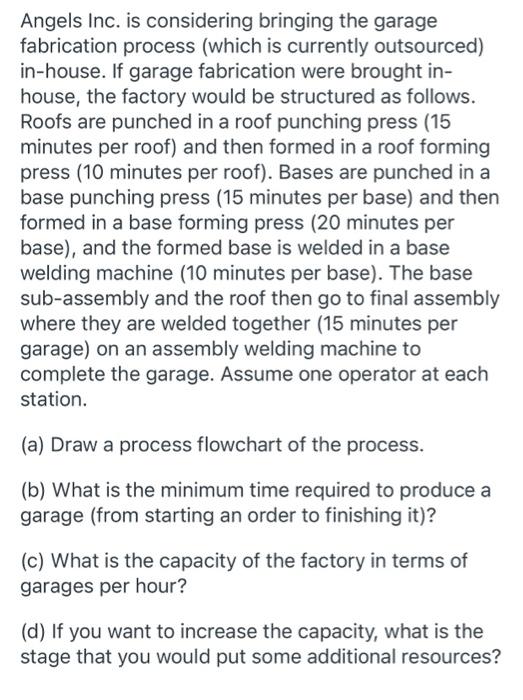 Angels Inc. is considering bringing the garage fabrication process (which is currently outsourced) in-house. If garage fabrication were brought in-house, the factory would be structured as follows. Roofs are punched in a roof punching press (15 minutes per roof) and then formed in a roof forming press (10 minutes per roof). Bases are punched in a base punching press (15 minutes per base) and then formed in a base forming press (20 minutes per base), and the formed base is welded in a base welding machine (10 minutes per base). The base sub-assembly and the roof then go to final assembly where they are welded together (15 minutes per garage) on an assembly welding machine to complete the garage. Assume one operator at each station.

(a) Draw a process flowchart of the process.

(b) What is the minimum time required to produce a garage (from starting an order to finishing it)?

(c) What is the capacity of the factory in terms of garages per hour?

(d) If you want to increase the capacity, what is the stage that you would put some additional resources?