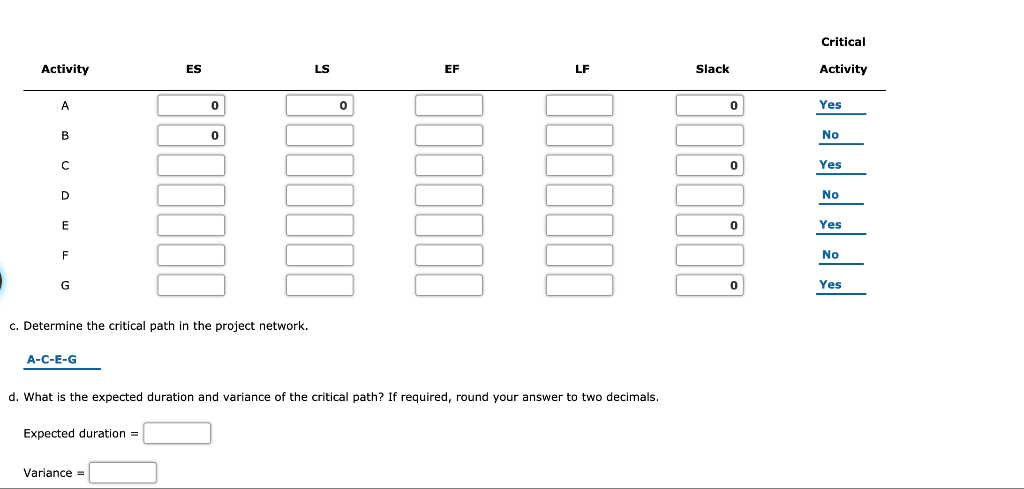 | Activity | ES | LS | EF | LF | Slack | Critical Activity |
|---|---|---|---|---|---|---|
| A | 0 | 0 | | | 0 | Yes |
| B | 0 | | | | | No |
| C | | | | | 0 | Yes |
| D | | | | | | No |
| E | | | | | 0 | Yes |
| F | | | | | | No |
| G | | | | | 0 | Yes |

c. Determine the critical path in the project network.

A-C-E-G

d. What is the expected duration and variance of the critical path? If required, round your answer to two decimals.

Expected duration =

Variance =