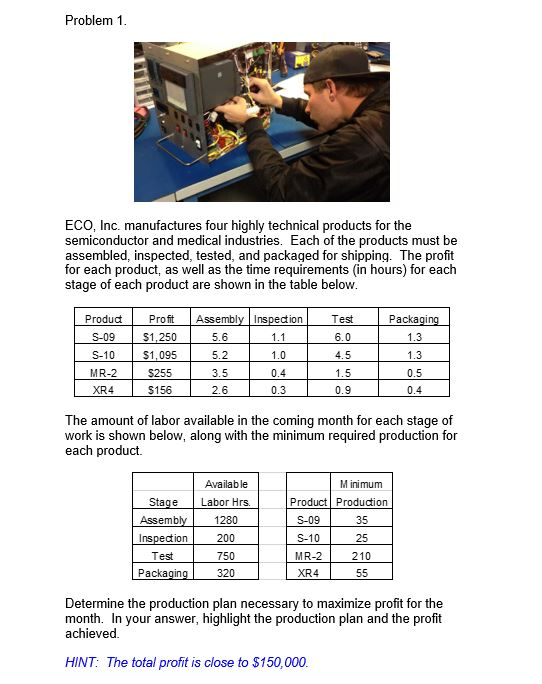 Problem 1.

ECO, Inc. manufactures four highly technical products for the semiconductor and medical industries. Each of the products must be assembled, inspected, tested, and packaged for shipping. The profit for each product, as well as the time requirements (in hours) for each stage of each product are shown in the table below.

| Product | Profit | Assembly | Inspection | Test | Packaging |
|---|---|---|---|---|---|
| S-09 | $1,250 | 5.6 | 1.1 | 6.0 | 1.3 |
| S-10 | $1,095 | 5.2 | 1.0 | 4.5 | 1.3 |
| MR-2 | $255 | 3.5 | 0.4 | 1.5 | 0.5 |
| XR4 | $156 | 2.6 | 0.3 | 0.9 | 0.4 |

The amount of labor available in the coming month for each stage of work is shown below, along with the minimum required production for each product.

| Stage | Available Labor Hrs. |
|---|---|
| Assembly | 1280 |
| Inspection | 200 |
| Test | 750 |
| Packaging | 320 |

| Product | Minimum Production |
|---|---|
| S-09 | 35 |
| S-10 | 25 |
| MR-2 | 210 |
| XR4 | 55 |

Determine the production plan necessary to maximize profit for the month. In your answer, highlight the production plan and the profit achieved.

HINT: The total profit is close to $150,000.