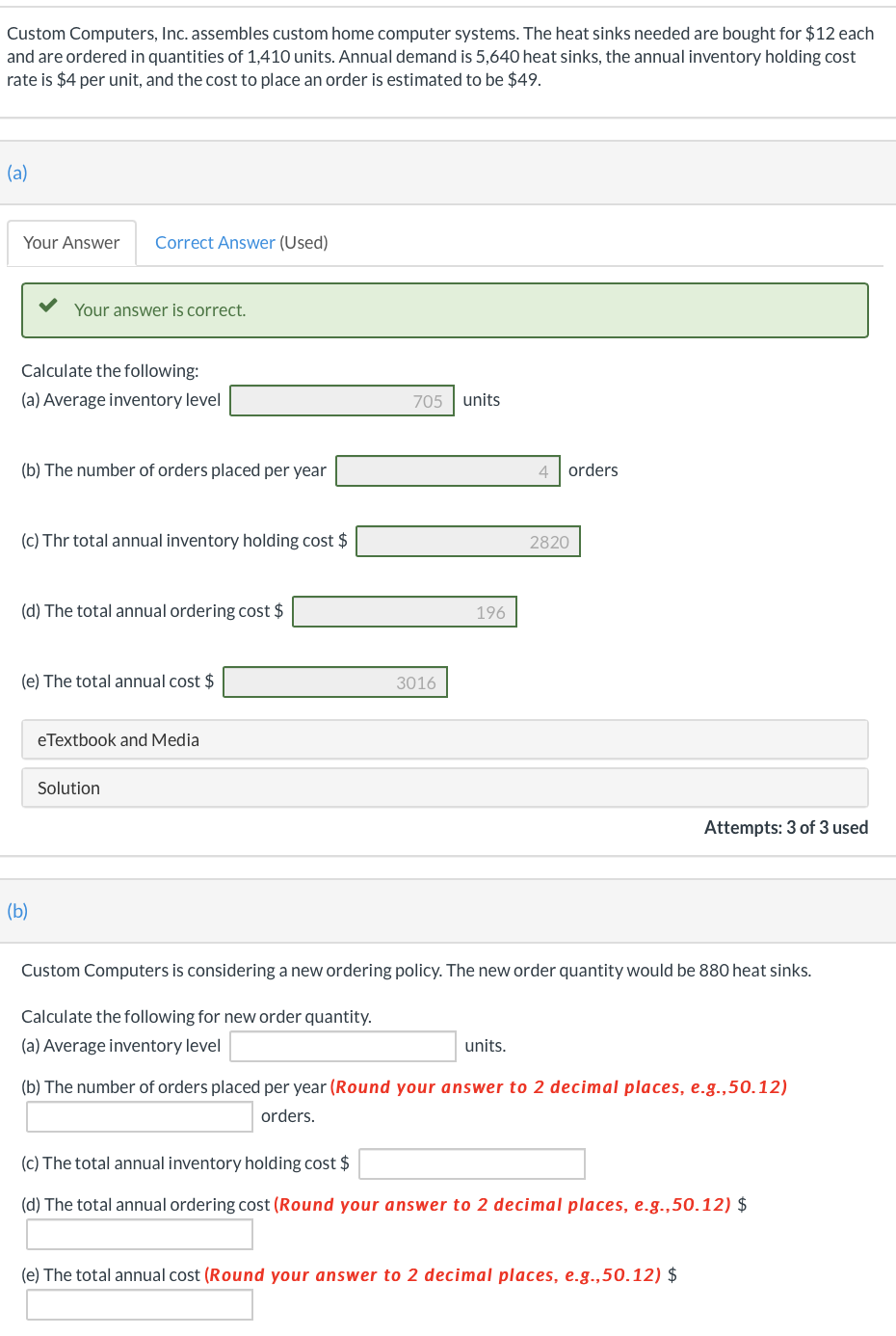 Custom Computers, Inc. assembles custom home computer systems. The heat sinks needed are bought for $12 each and are ordered in quantities of 1,410 units. Annual demand is 5,640 heat sinks, the annual inventory holding cost rate is $4 per unit, and the cost to place an order is estimated to be $49.

(a)

Your Answer Correct Answer (Used)

Your answer is correct.

Calculate the following:
(a) Average inventory level 705 units

(b) The number of orders placed per year 4 orders

(c) Thr total annual inventory holding cost $ 2820

(d) The total annual ordering cost $ 196

(e) The total annual cost $ 3016

eTextbook and Media

Solution

Attempts: 3 of 3 used

(b)

Custom Computers is considering a new ordering policy. The new order quantity would be 880 heat sinks.

Calculate the following for new order quantity.
(a) Average inventory level units.

(b) The number of orders placed per year (Round your answer to 2 decimal places, e.g.,50.12) orders.

(c) The total annual inventory holding cost $

(d) The total annual ordering cost (Round your answer to 2 decimal places, e.g.,50.12) $

(e) The total annual cost (Round your answer to 2 decimal places, e.g.,50.12) $