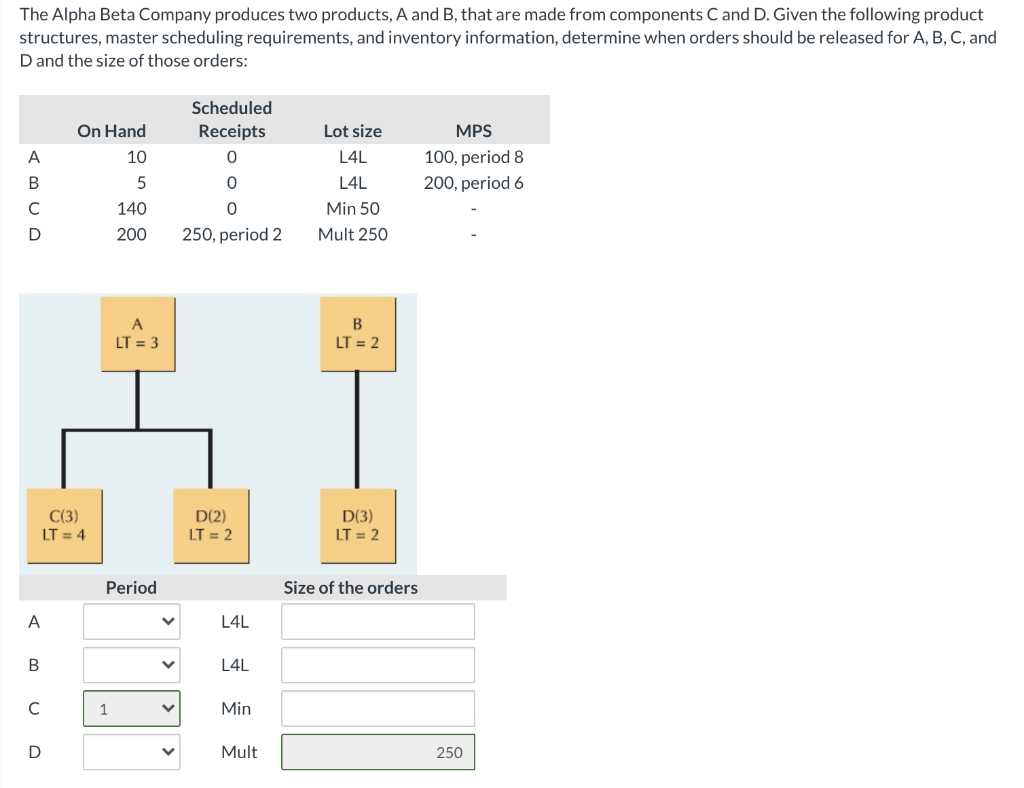 The Alpha Beta Company produces two products, A and B, that are made from components C and D. Given the following product structures, master scheduling requirements, and inventory information, determine when orders should be released for A, B, C, and D and the size of those orders:

| | On Hand | Scheduled Receipts | Lot size | MPS |
|---|---|---|---|---|
| A | 10 | 0 | L4L | 100, period 8 |
| B | 5 | 0 | L4L | 200, period 6 |
| C | 140 | 0 | Min 50 | - |
| D | 200 | 250, period 2 | Mult 250 | - |

A
LT = 3

B
LT = 2

C(3)
LT = 4

D(2)
LT = 2

D(3)
LT = 2

| | Period | | Size of the orders |
|---|---|---|---|
| A | | L4L | |
| B | | L4L | |
| C | 1 | Min | |
| D | | Mult | 250 |