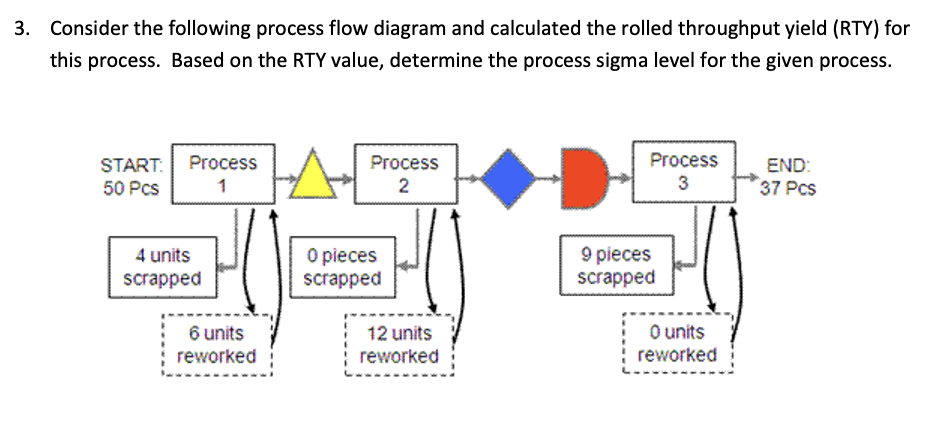 3. Consider the following process flow diagram and calculated the rolled throughput yield (RTY) for this process. Based on the RTY value, determine the process sigma level for the given process.

START: 50 Pcs

Process 1

Process 2

Process 3

END: 37 Pcs

4 units scrapped

0 pieces scrapped

9 pieces scrapped

6 units reworked

12 units reworked

0 units reworked