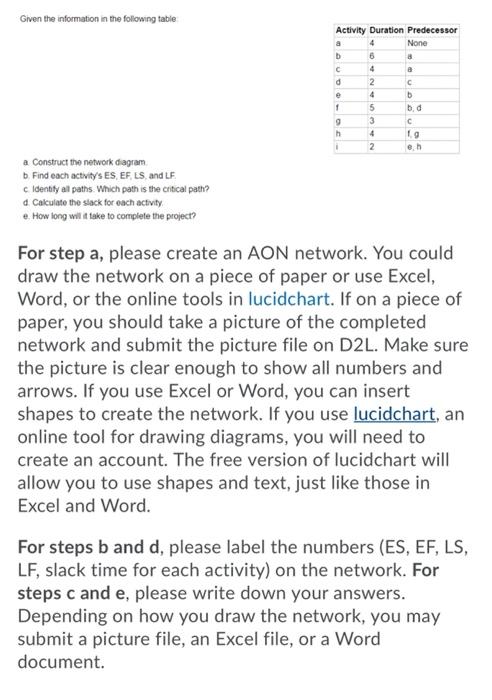 Given the information in the following table:

| Activity | Duration | Predecessor |
|---|---|---|
| a | 4 | None |
| b | 6 | a |
| c | 4 | a |
| d | 2 | c |
| e | 4 | b |
| f | 5 | b, d |
| g | 3 | c |
| h | 4 | f, g |
| i | 2 | e, h |

a. Construct the network diagram.
b. Find each activity's ES, EF, LS, and LF.
c. Identify all paths. Which path is the critical path?
d. Calculate the slack for each activity.
e. How long will it take to complete the project?

For step a, please create an AON network. You could draw the network on a piece of paper or use Excel, Word, or the online tools in lucidchart. If on a piece of paper, you should take a picture of the completed network and submit the picture file on D2L. Make sure the picture is clear enough to show all numbers and arrows. If you use Excel or Word, you can insert shapes to create the network. If you use lucidchart, an online tool for drawing diagrams, you will need to create an account. The free version of lucidchart will allow you to use shapes and text, just like those in Excel and Word.

For steps b and d, please label the numbers (ES, EF, LS, LF, slack time for each activity) on the network. For steps c and e, please write down your answers. Depending on how you draw the network, you may submit a picture file, an Excel file, or a Word document.