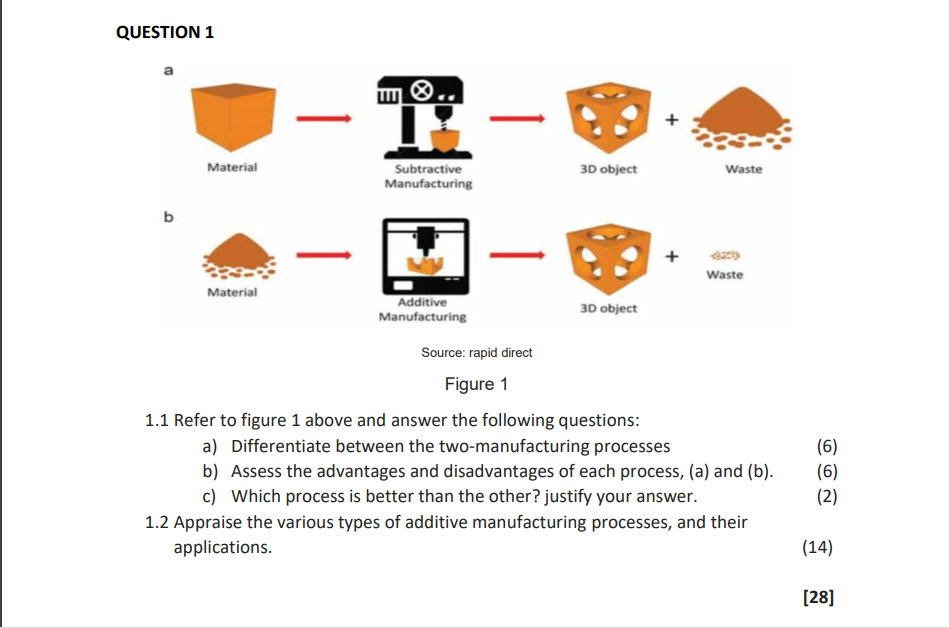 QUESTION 1

a

Material

Subtractive Manufacturing

3D object

+

Waste

b

Material

Additive Manufacturing

3D object

+

Waste

Source: rapid direct

Figure 1

1.1 Refer to figure 1 above and answer the following questions:

a) Differentiate between the two-manufacturing processes (6)

b) Assess the advantages and disadvantages of each process, (a) and (b). (6)

c) Which process is better than the other? justify your answer. (2)

1.2 Appraise the various types of additive manufacturing processes, and their applications. (14)

[28]