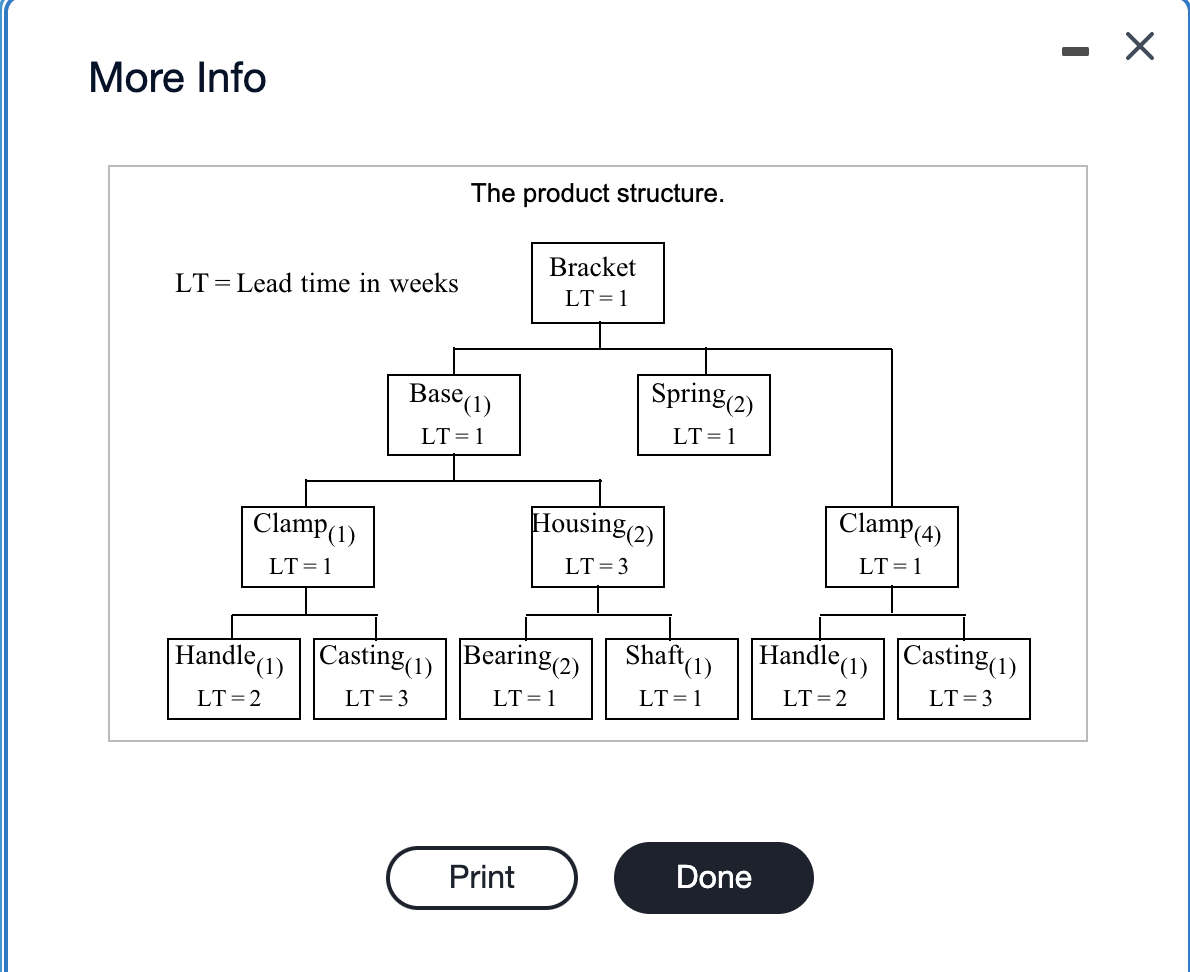 More Info

The product structure.

LT = Lead time in weeks

Bracket
LT = 1

Base$_{(1)}$
LT = 1

Spring$_{(2)}$
LT = 1

Clamp$_{(1)}$
LT = 1

Housing$_{(2)}$
LT = 3

Clamp$_{(4)}$
LT = 1

Handle$_{(1)}$
LT = 2

Casting$_{(1)}$
LT = 3

Bearing$_{(2)}$
LT = 1

Shaft$_{(1)}$
LT = 1

Handle$_{(1)}$
LT = 2

Casting$_{(1)}$
LT = 3

Print

Done