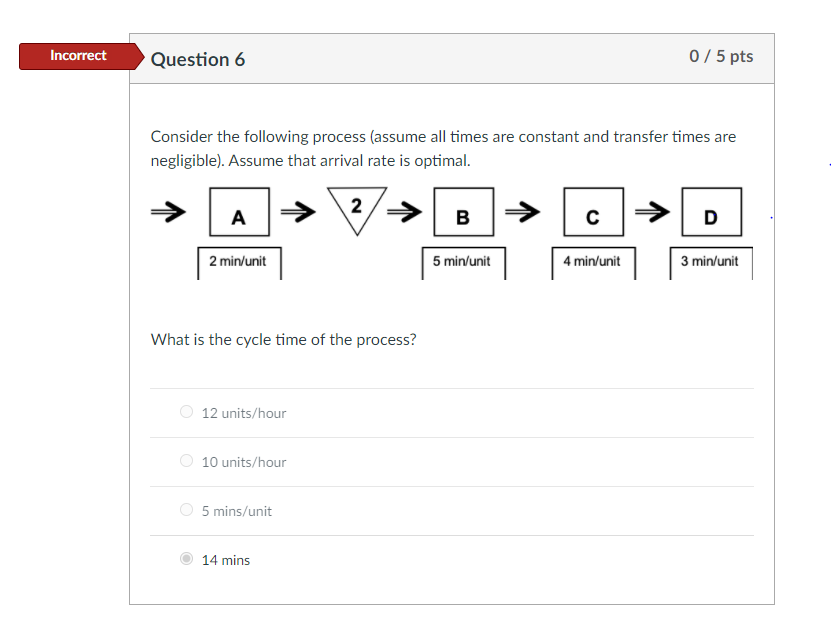 Incorrect

Question 6

0 / 5 pts

Consider the following process (assume all times are constant and transfer times are negligible). Assume that arrival rate is optimal.

A

2

B

C

D

2 min/unit

5 min/unit

4 min/unit

3 min/unit

What is the cycle time of the process?

12 units/hour

10 units/hour

5 mins/unit

14 mins