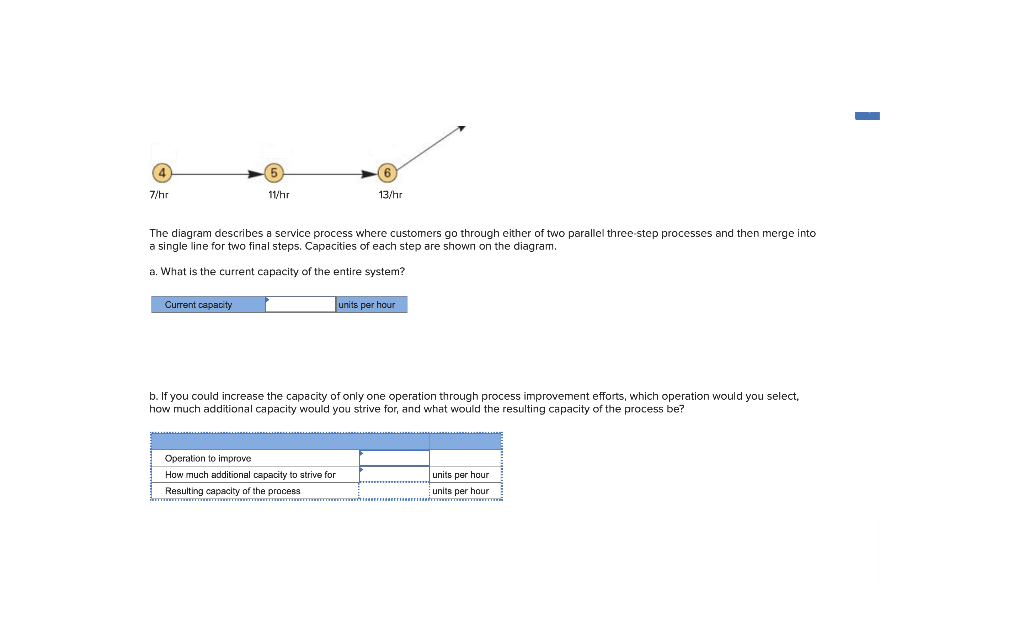 4 5 6
7/hr 11/hr 13/hr

The diagram describes a service process where customers go through either of two parallel three-step processes and then merge into a single line for two final steps. Capacities of each step are shown on the diagram.

a. What is the current capacity of the entire system?

| Current capacity | | units per hour |
|---|---|---|

b. If you could increase the capacity of only one operation through process improvement efforts, which operation would you select, how much additional capacity would you strive for, and what would the resulting capacity of the process be?

| | | |
|---|---|---|
| Operation to improve | | |
| How much additional capacity to strive for | | units per hour |
| Resulting capacity of the process | | units per hour |